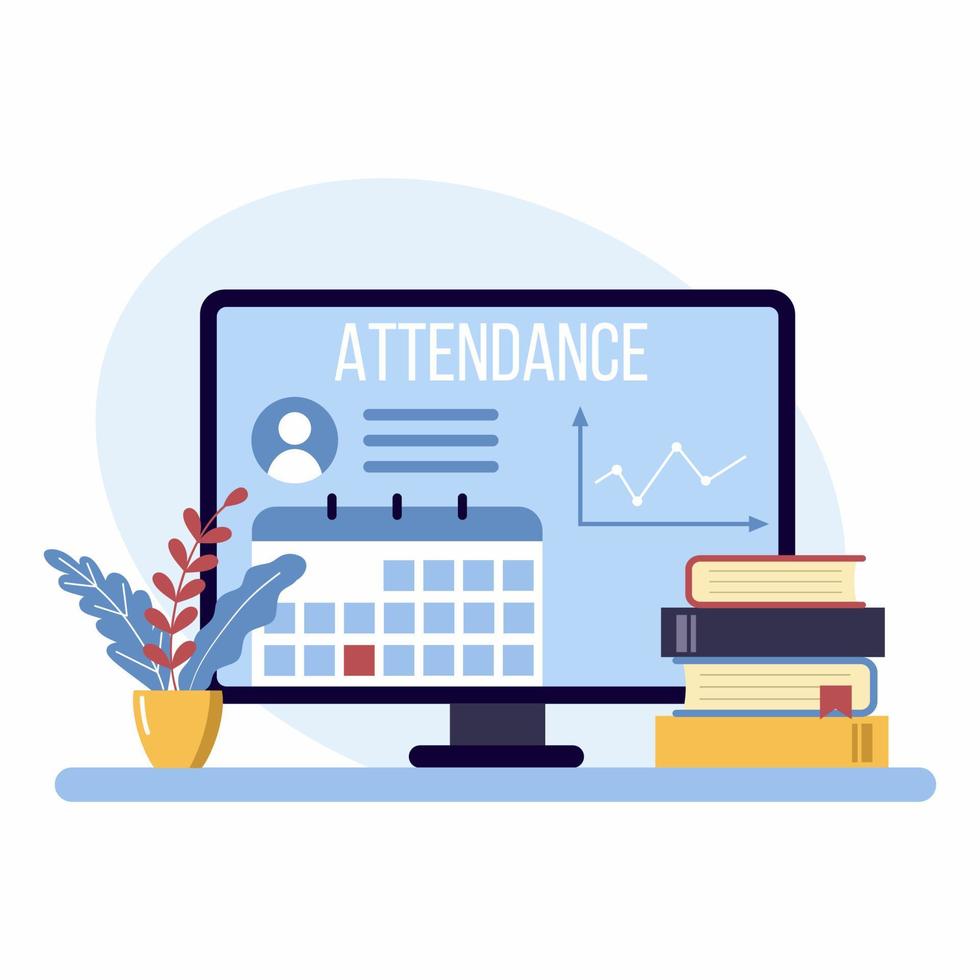 ATTENDANCE