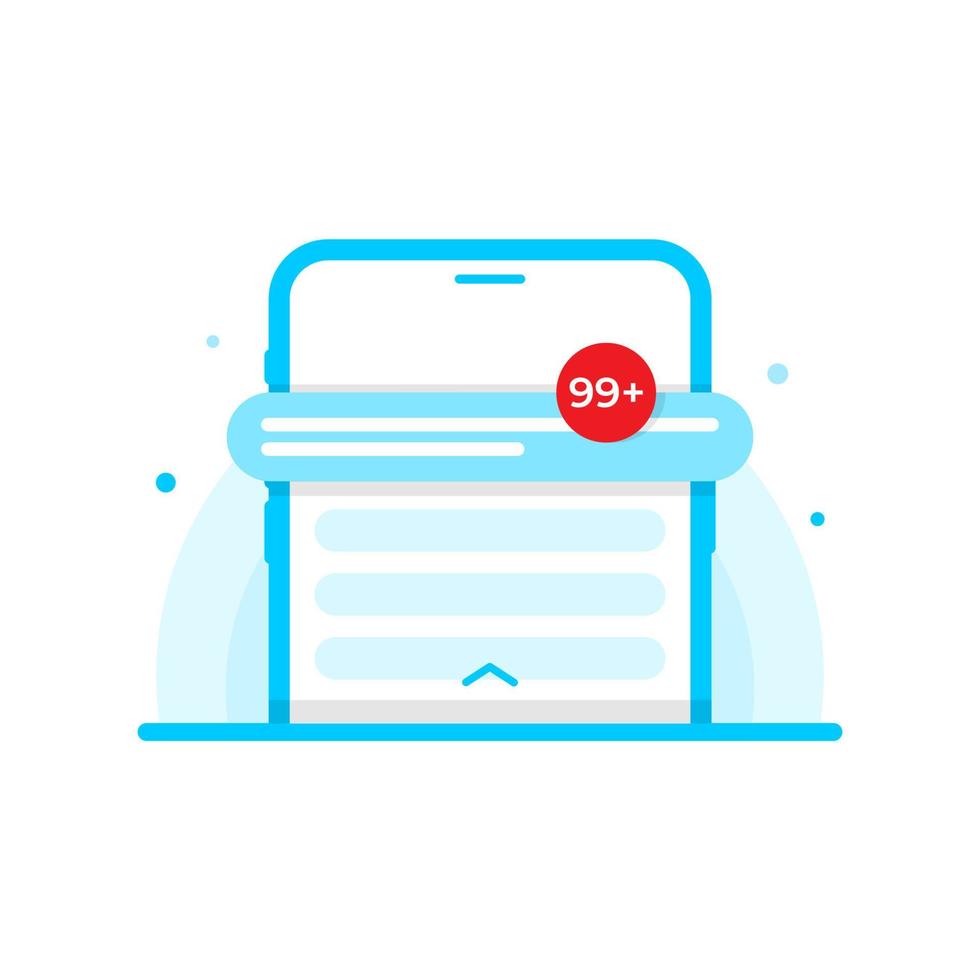 99+