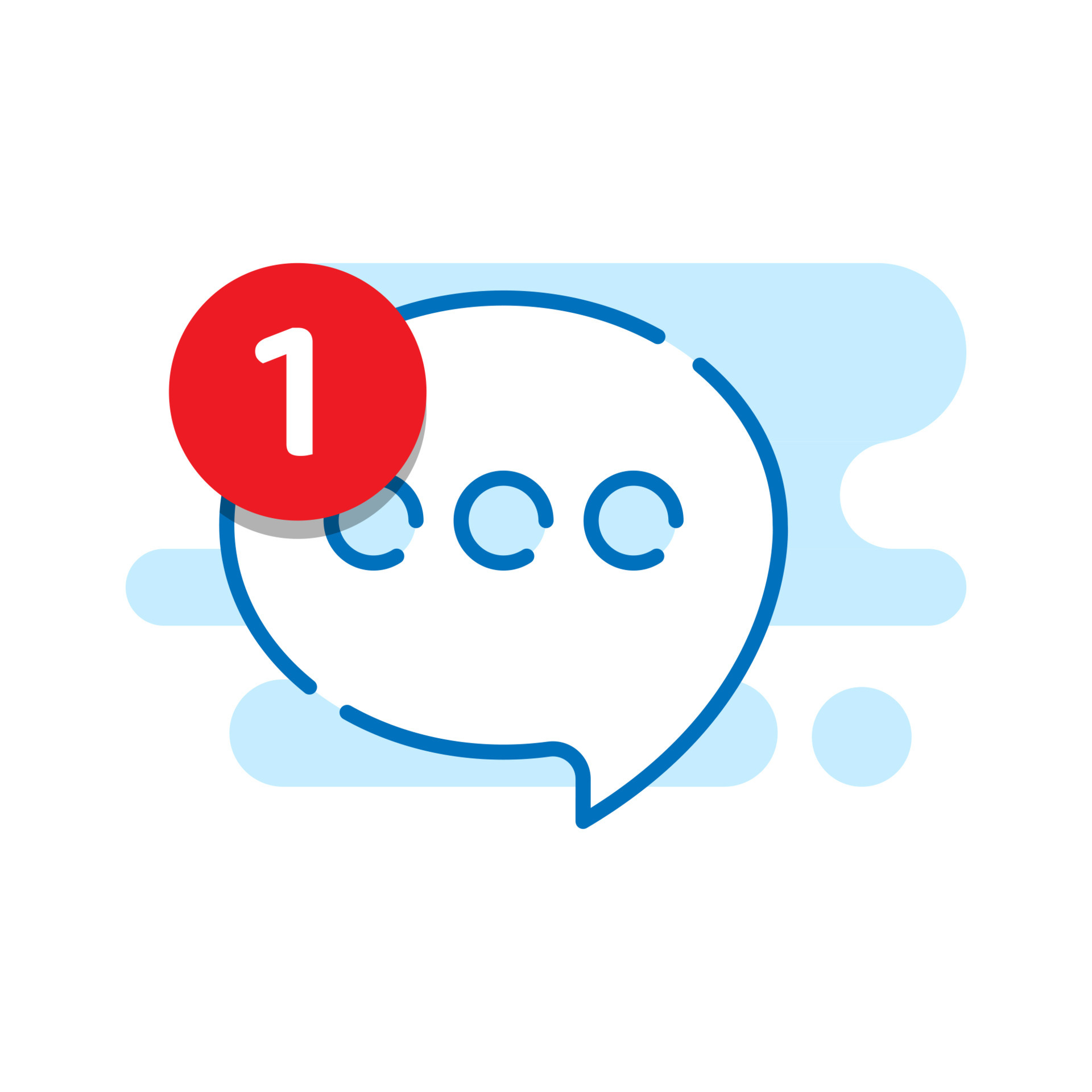 1