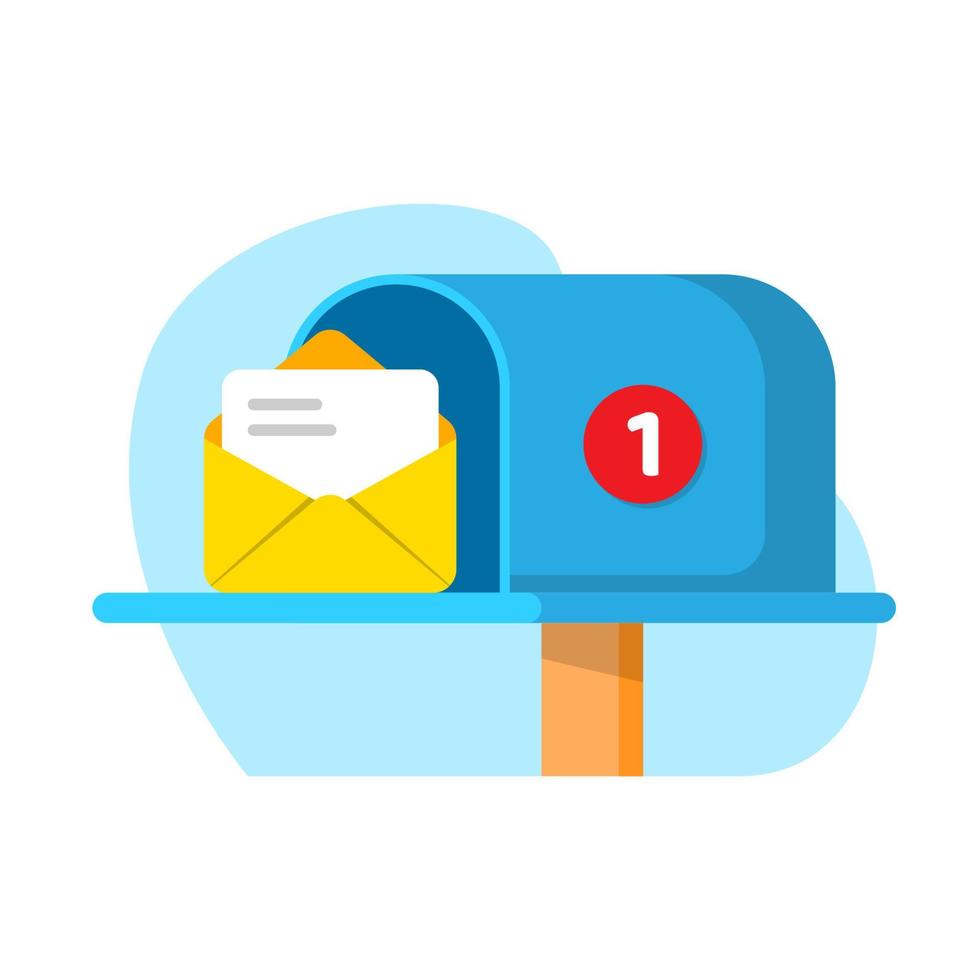 1