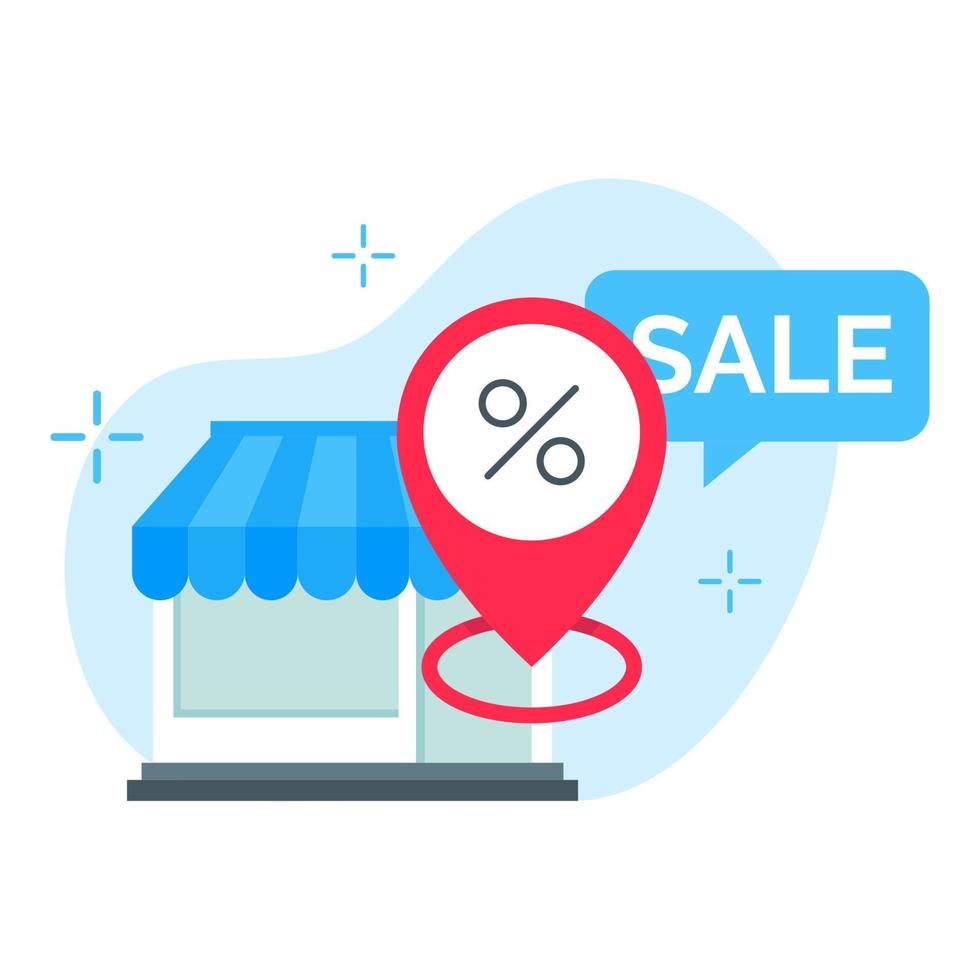 %
SALE