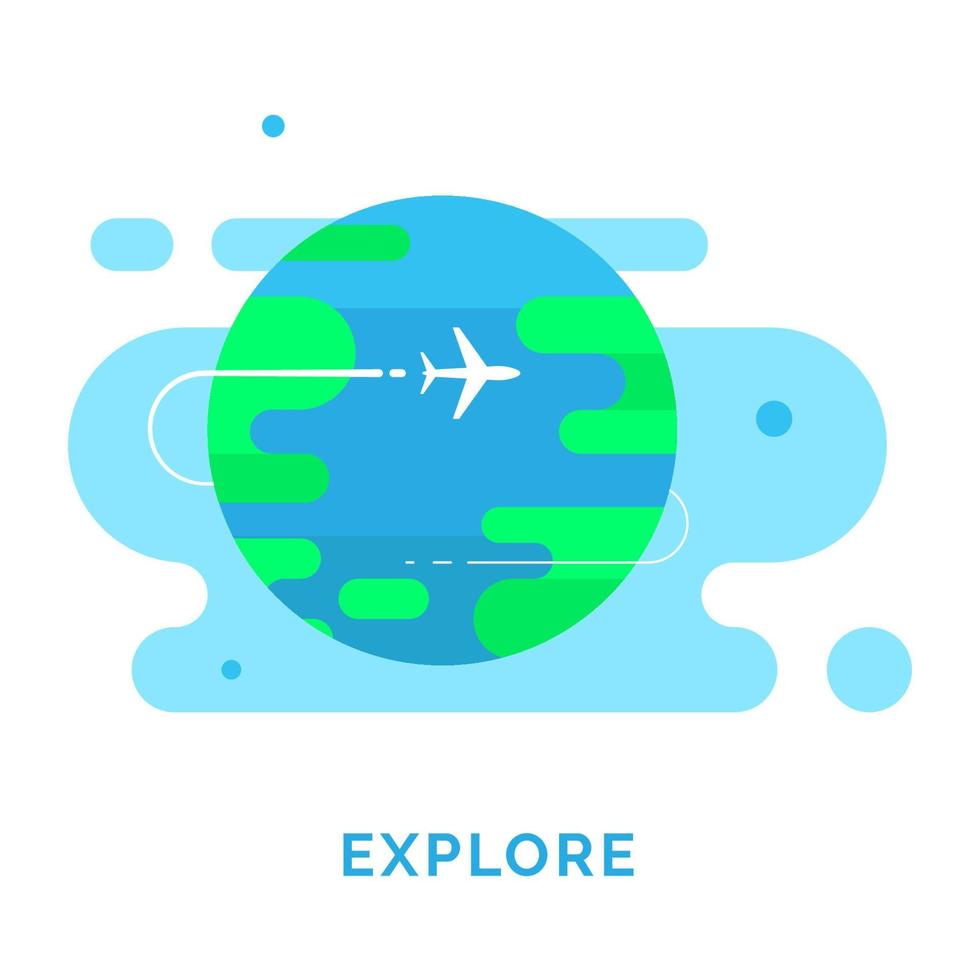 EXPLORE