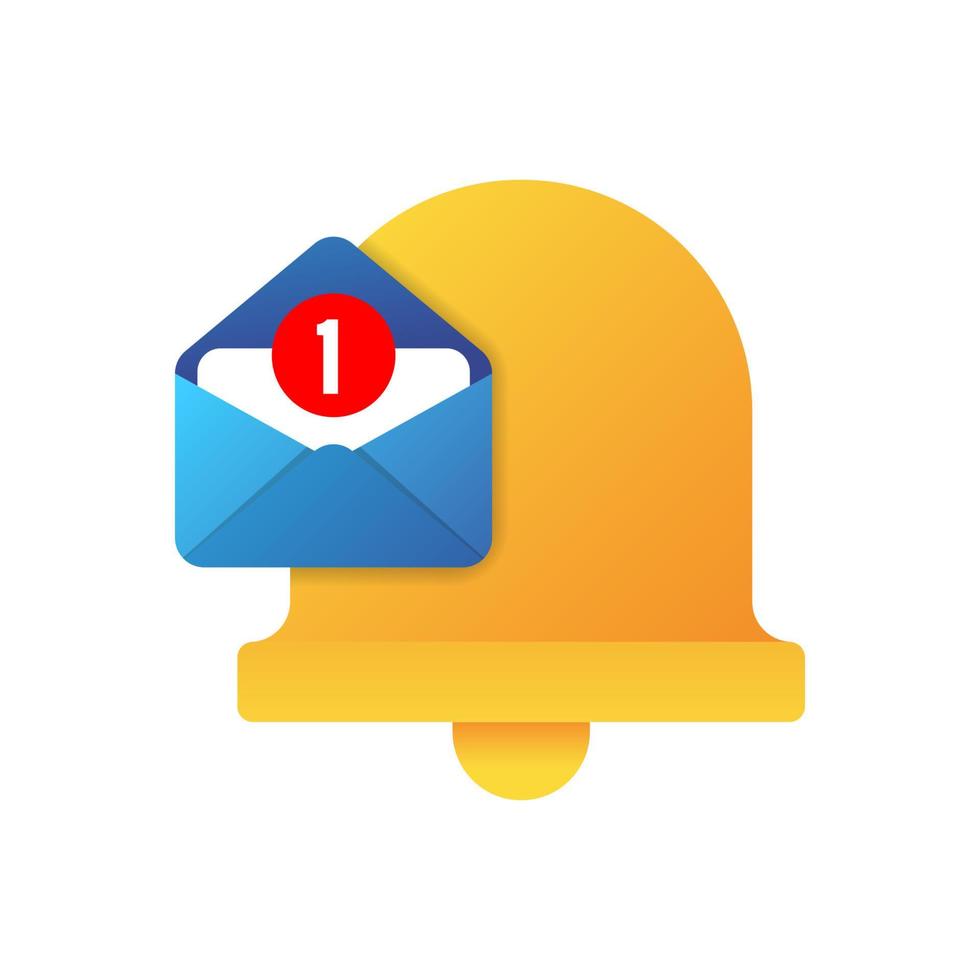 1