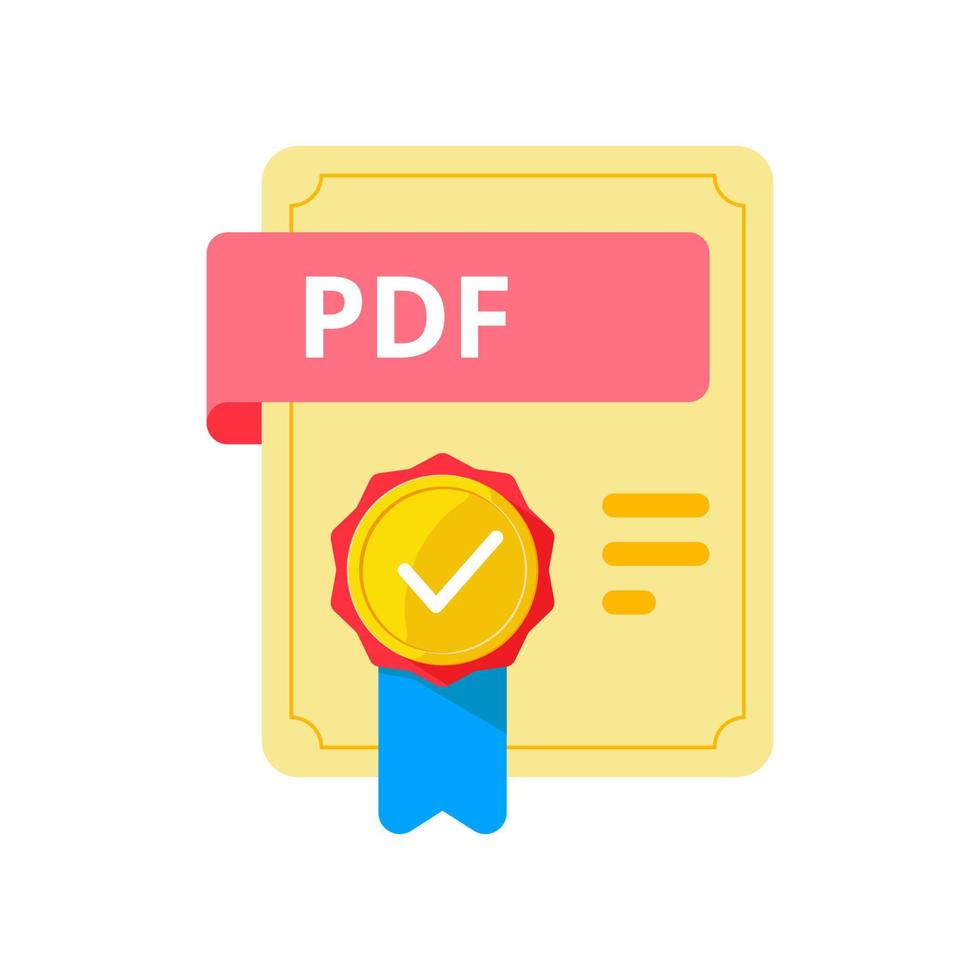 PDF