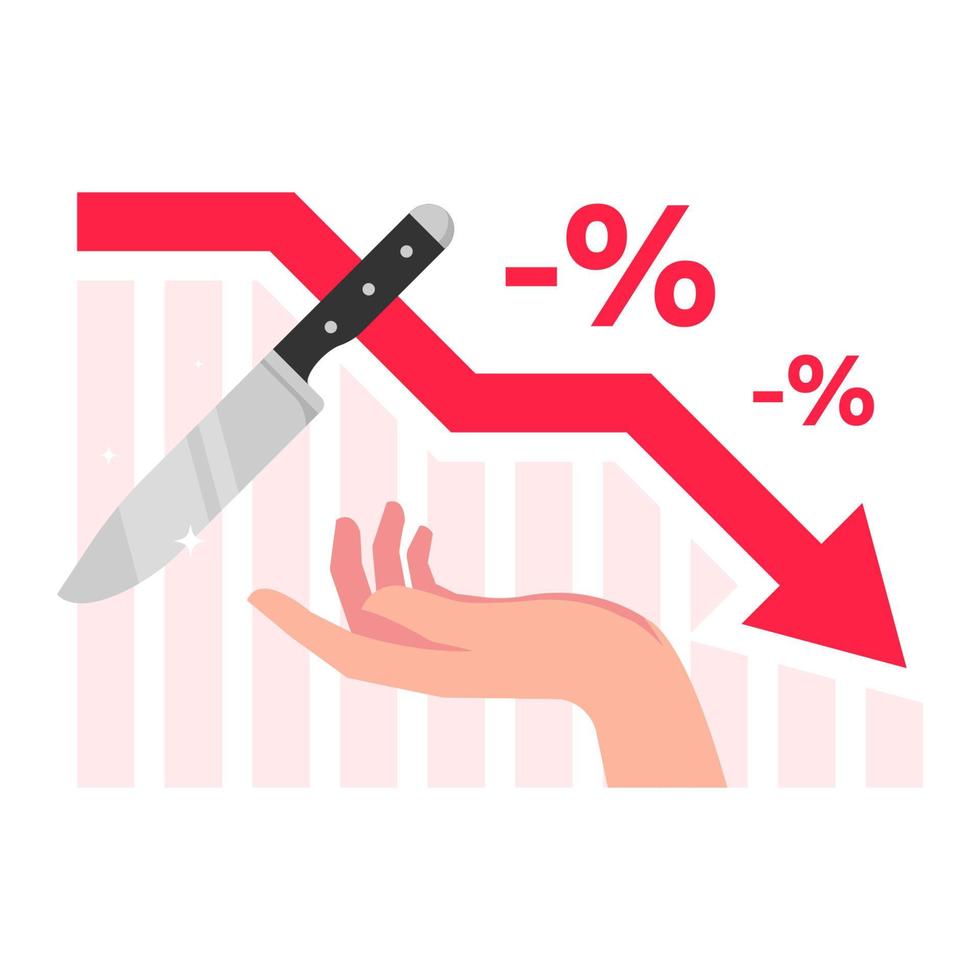 -%

-%