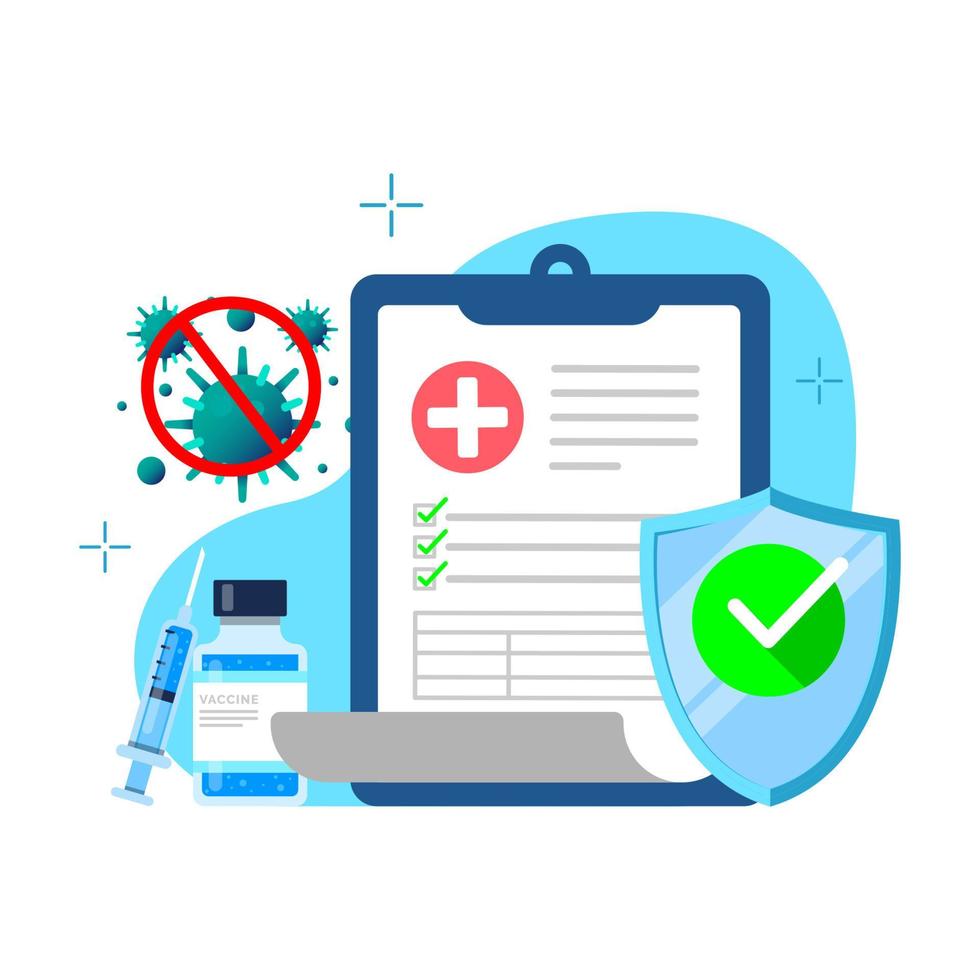 VACCINE