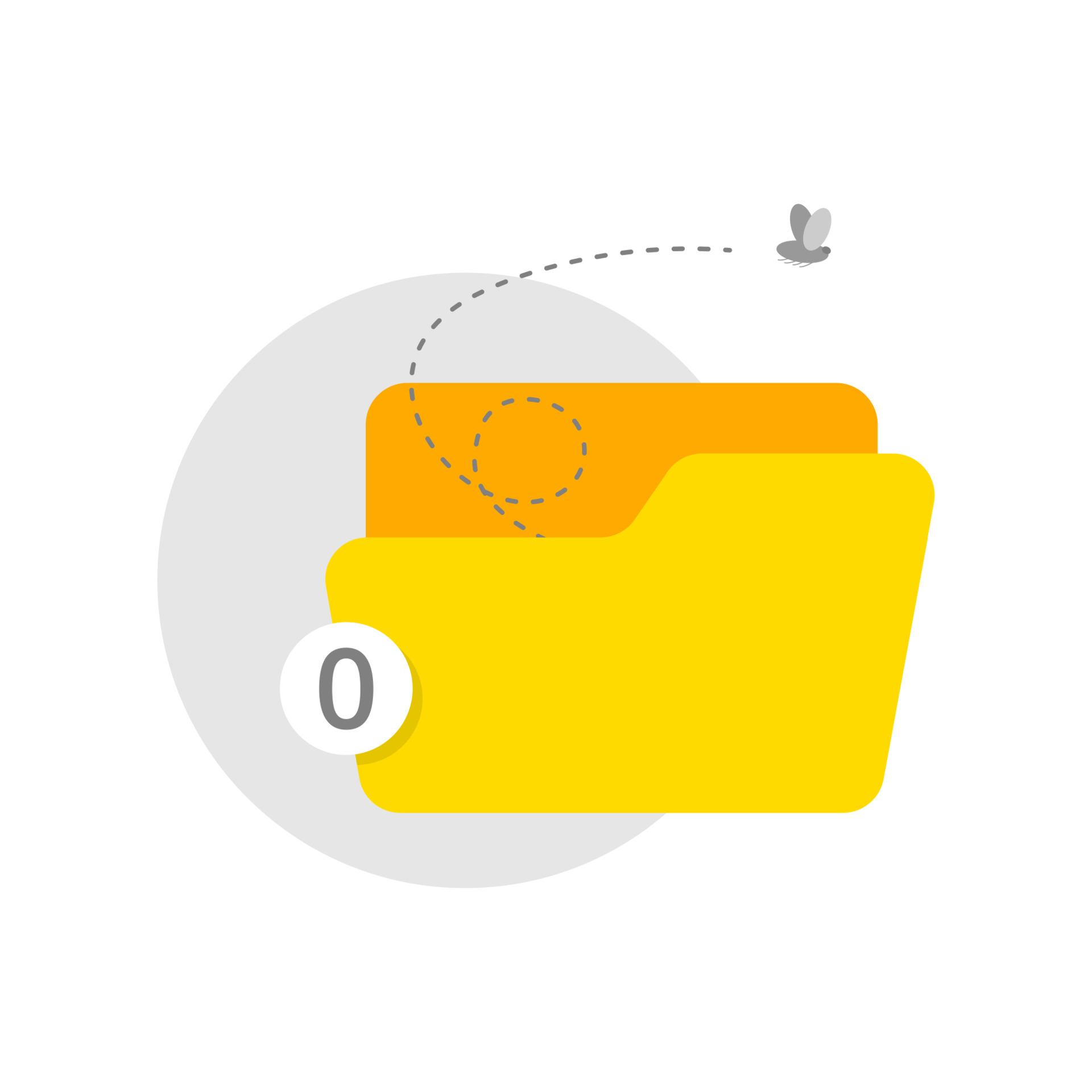 0