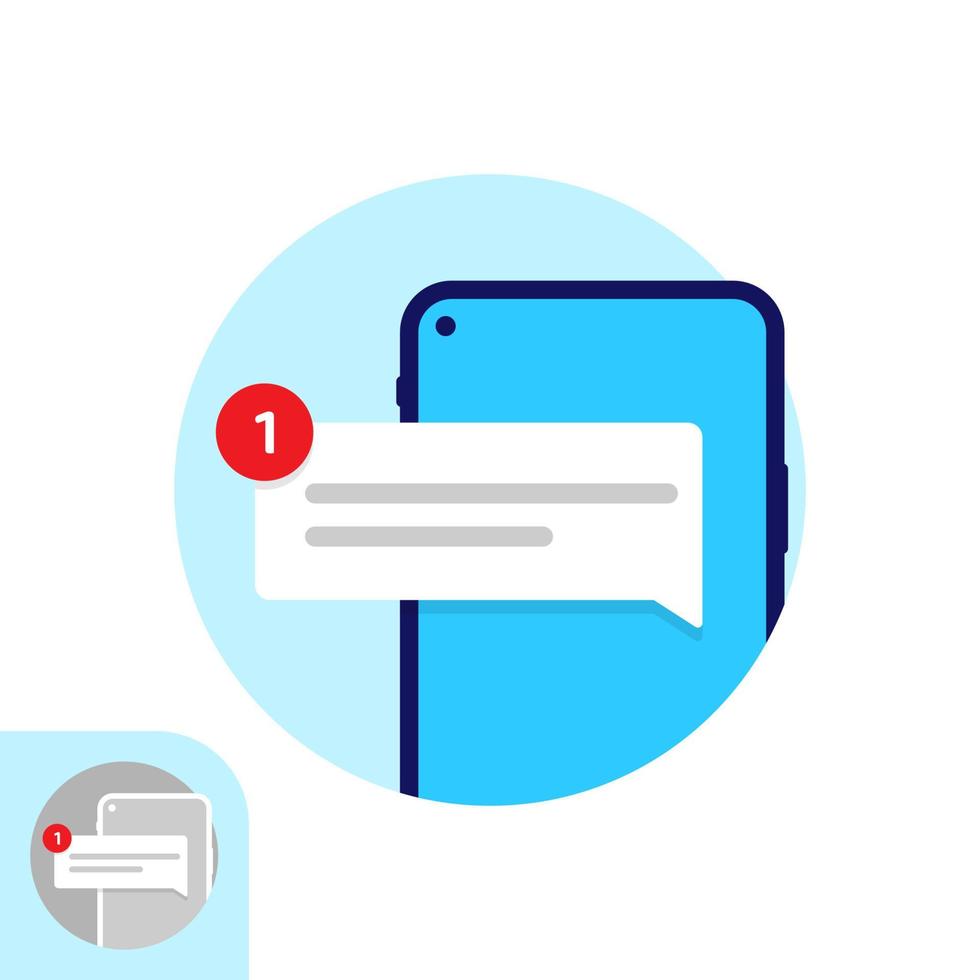 1

1