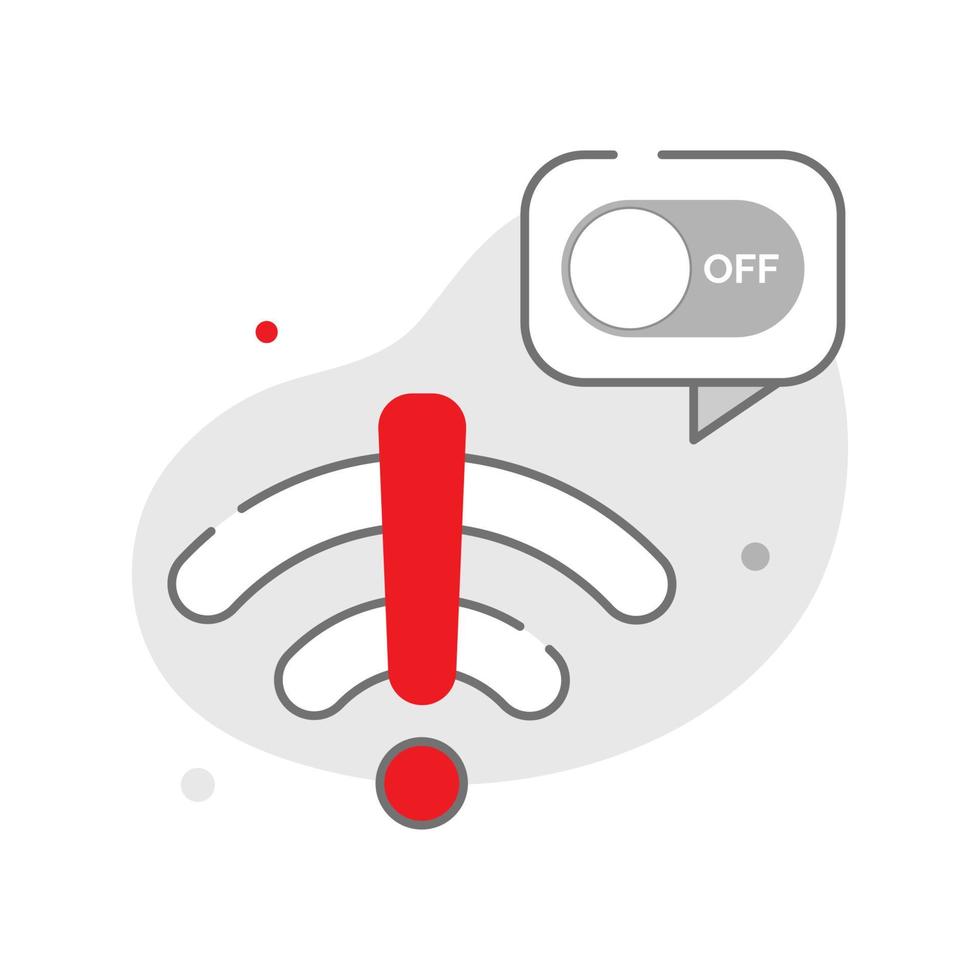 OFF