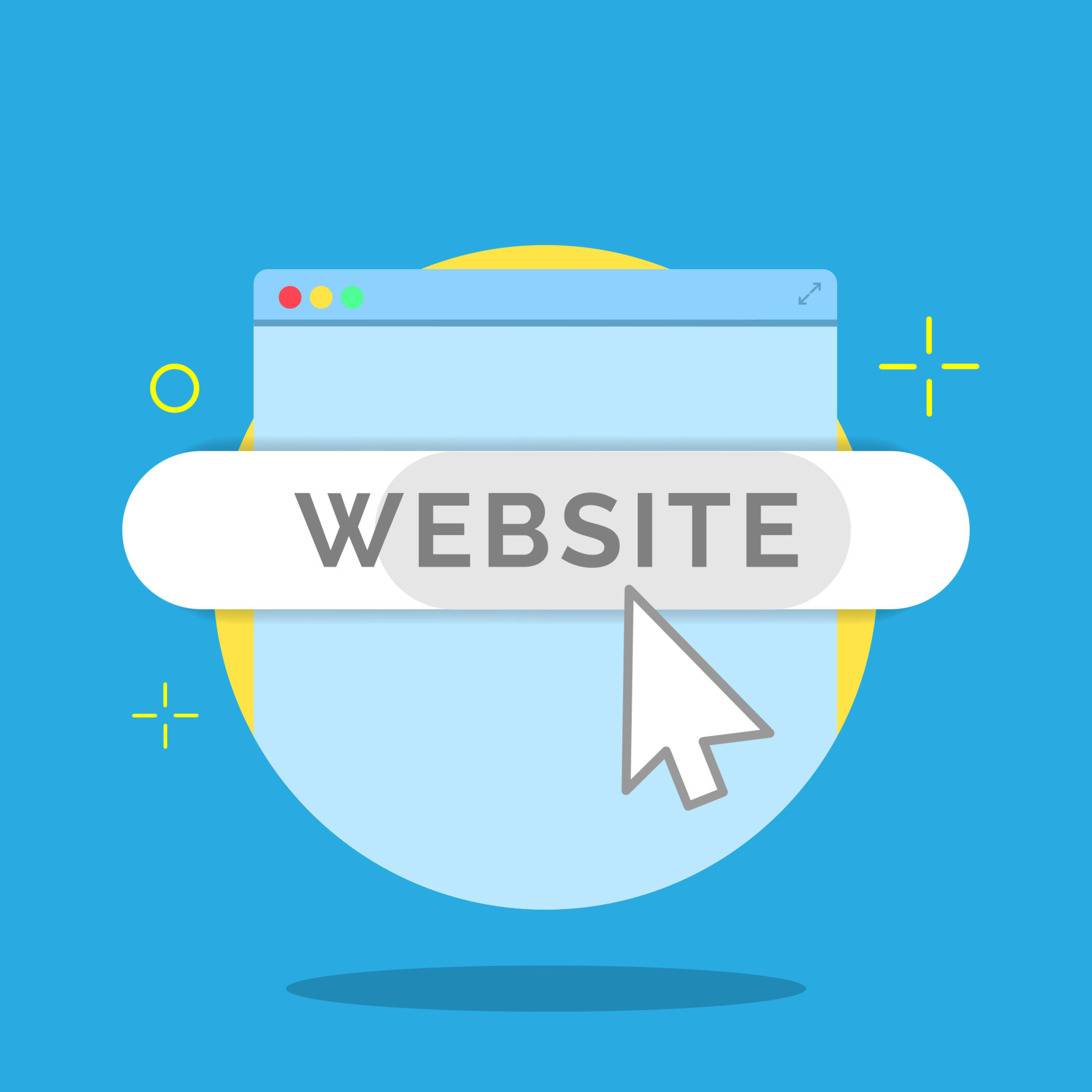 WEBSITE