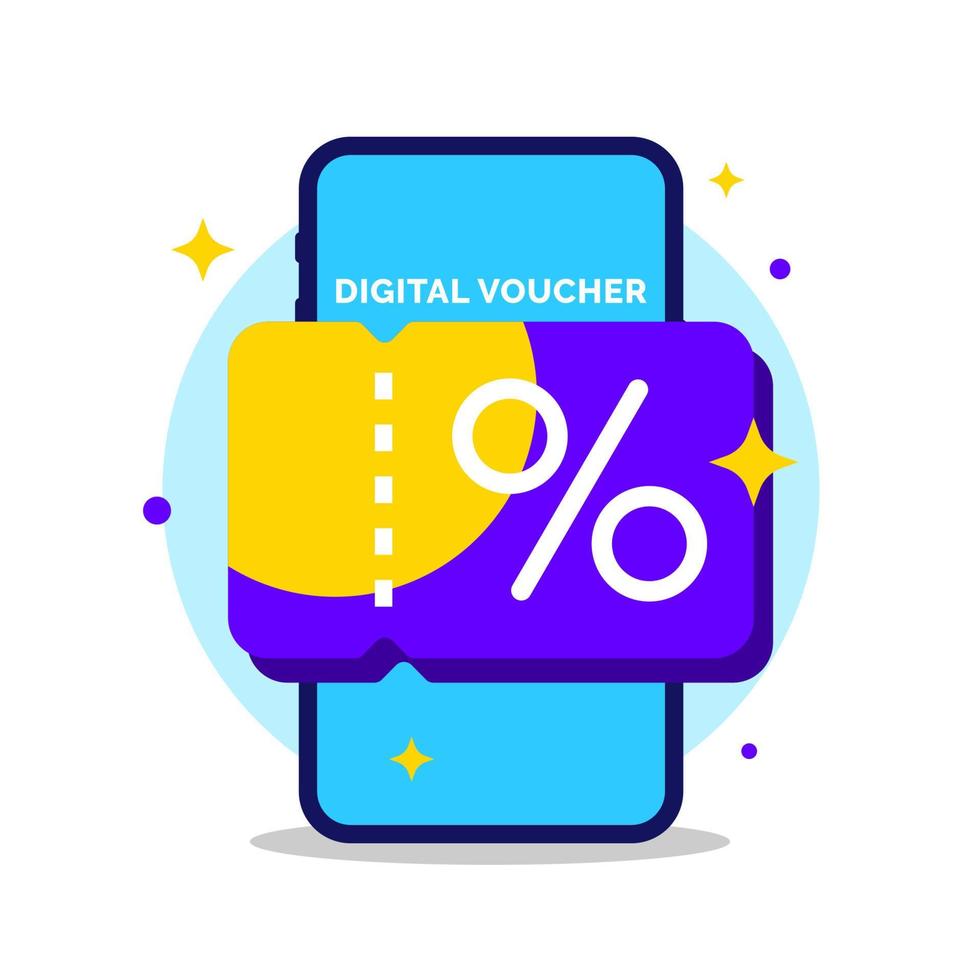 DIGITAL VOUCHER

%