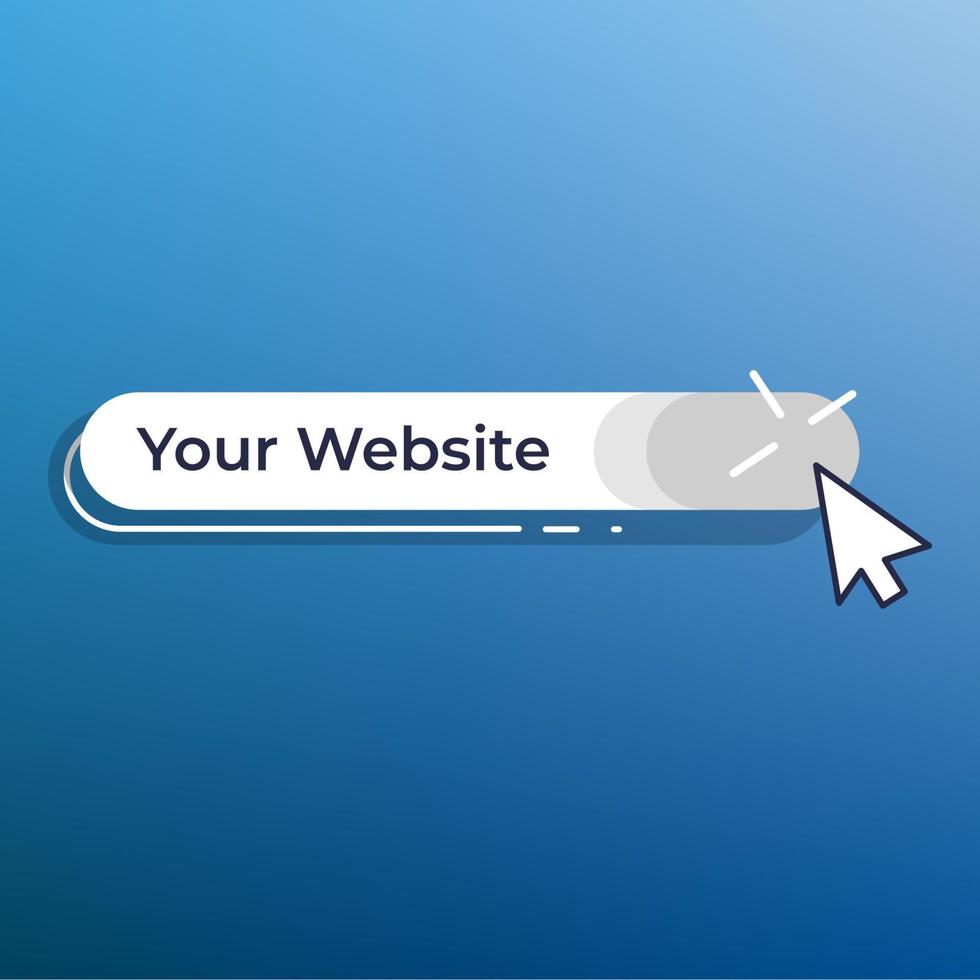 Your Website