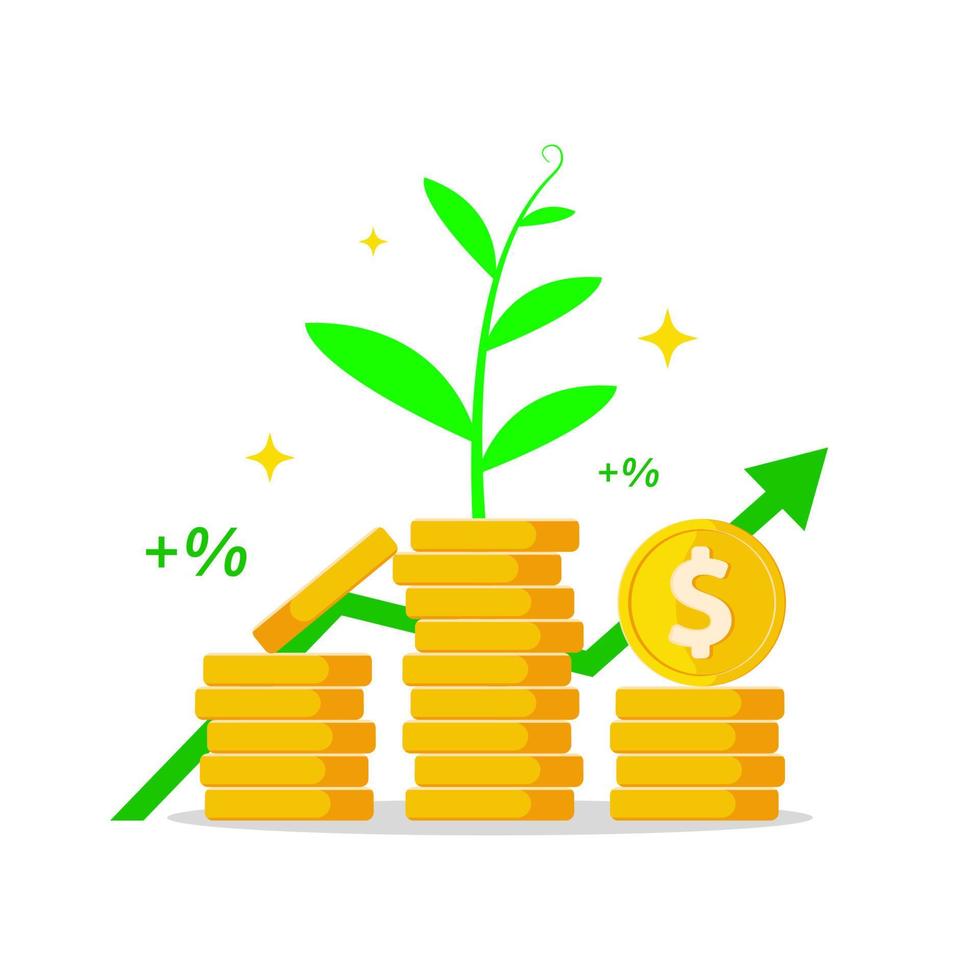 +%
+%
$