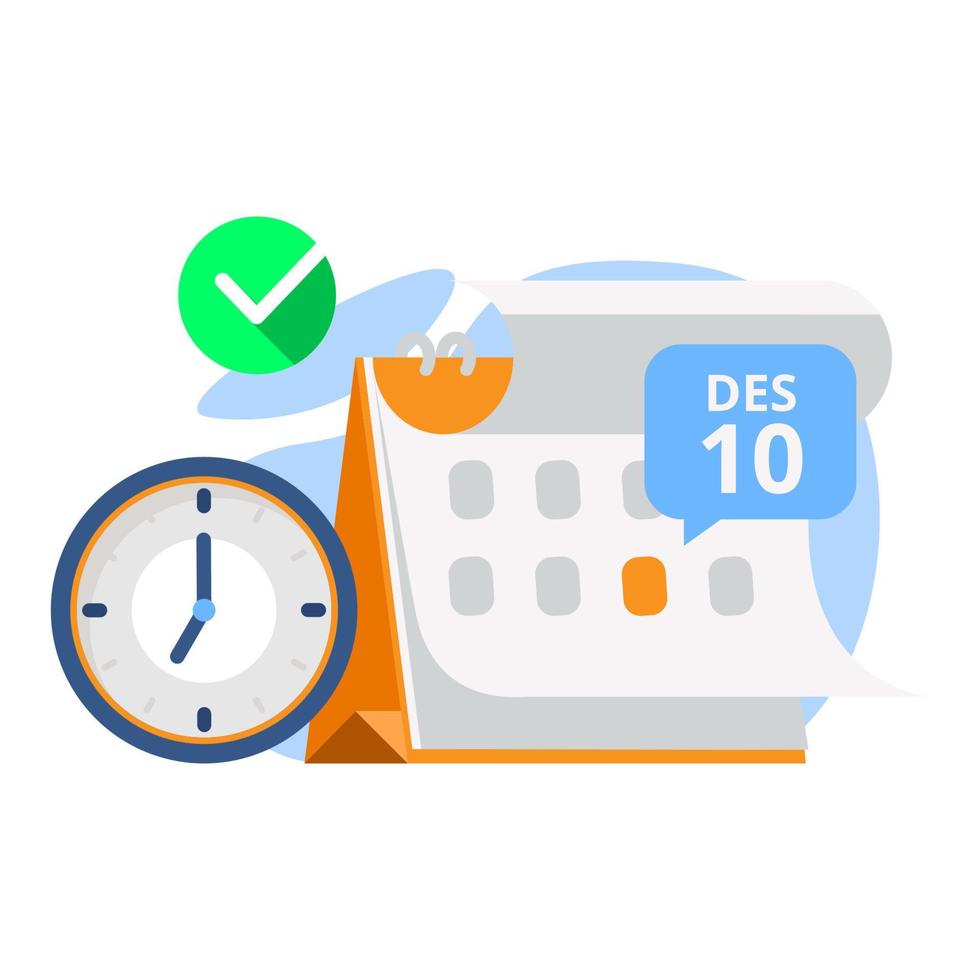 DES
10