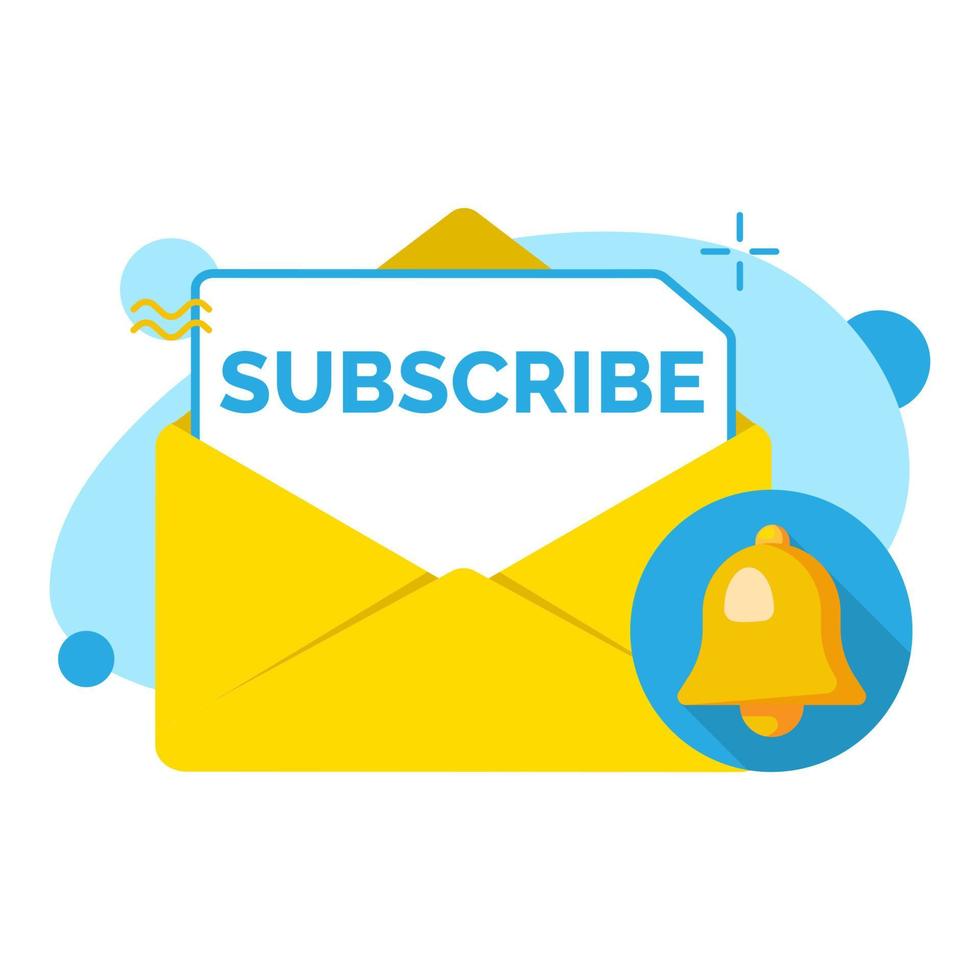 SUBSCRIBE