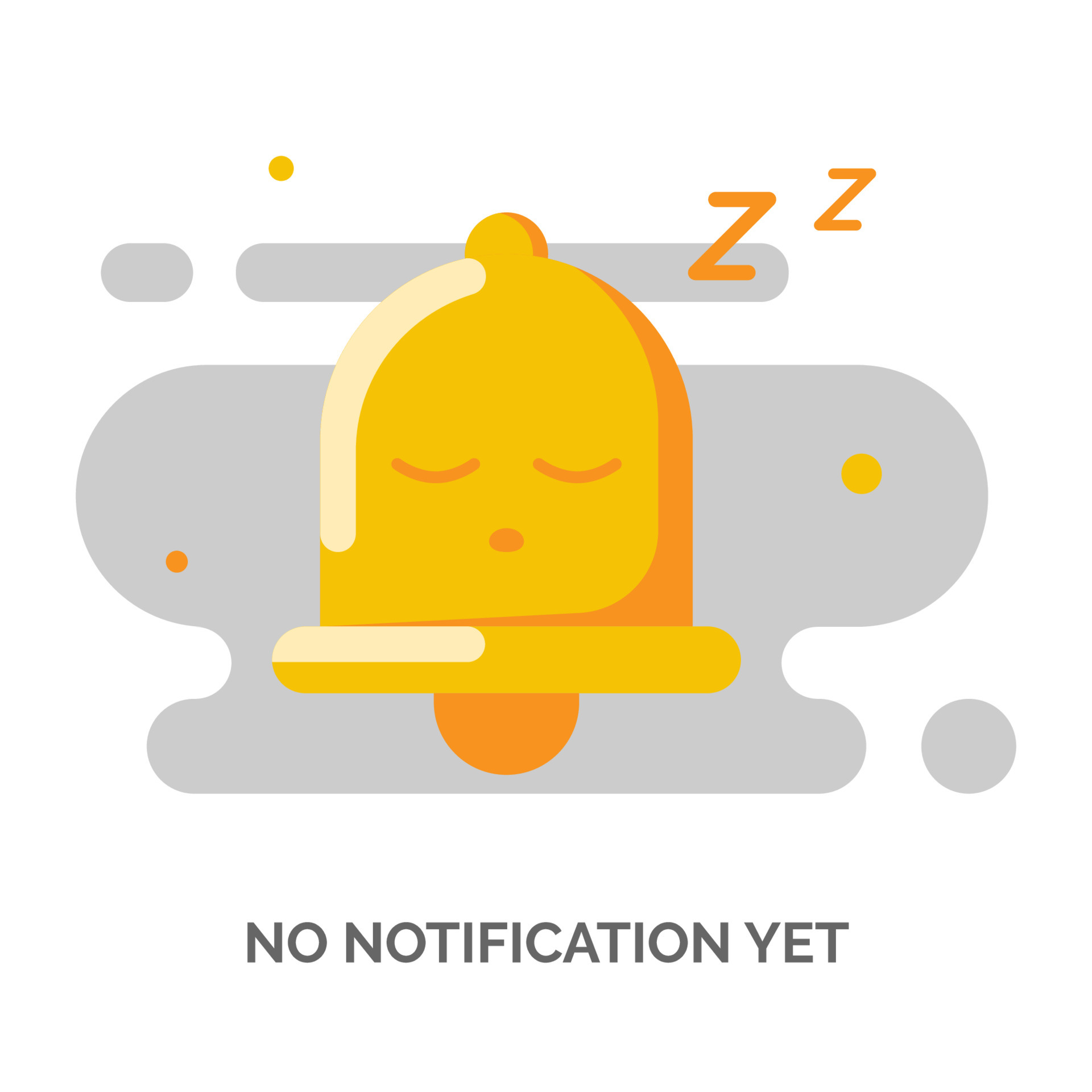 Z Z

NO NOTIFICATION YET