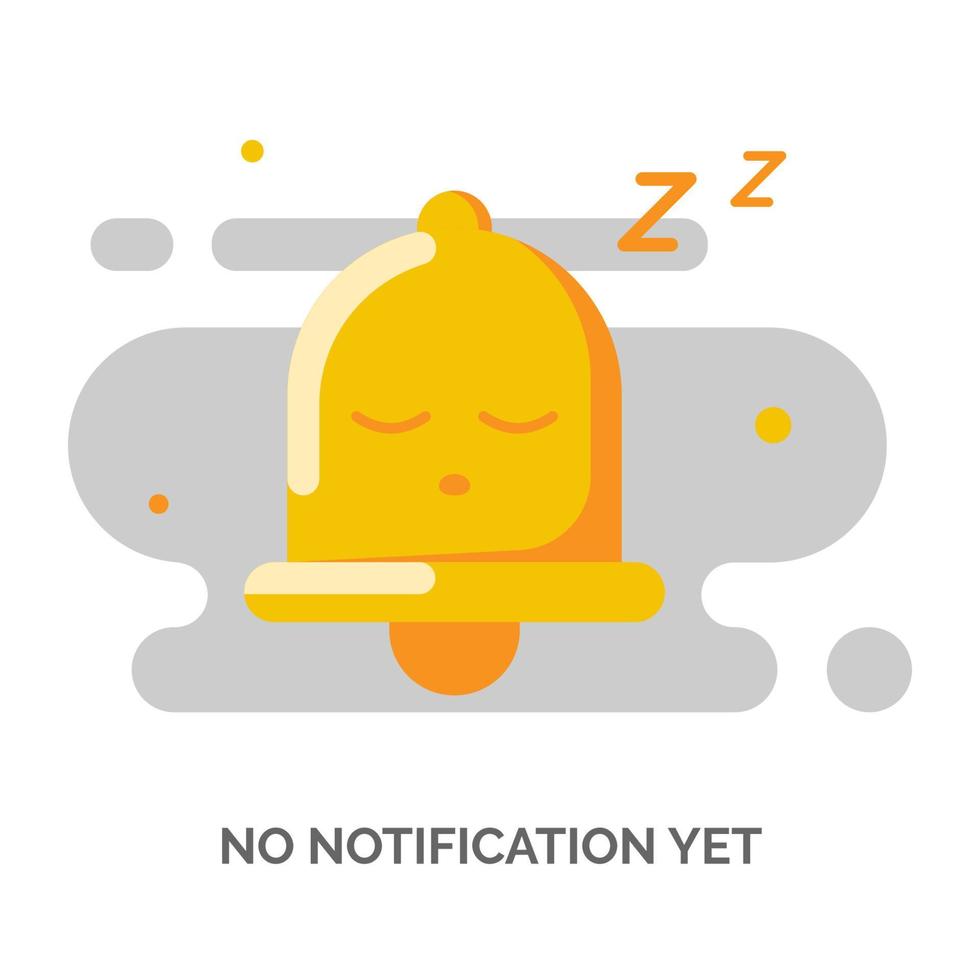 Z Z

NO NOTIFICATION YET