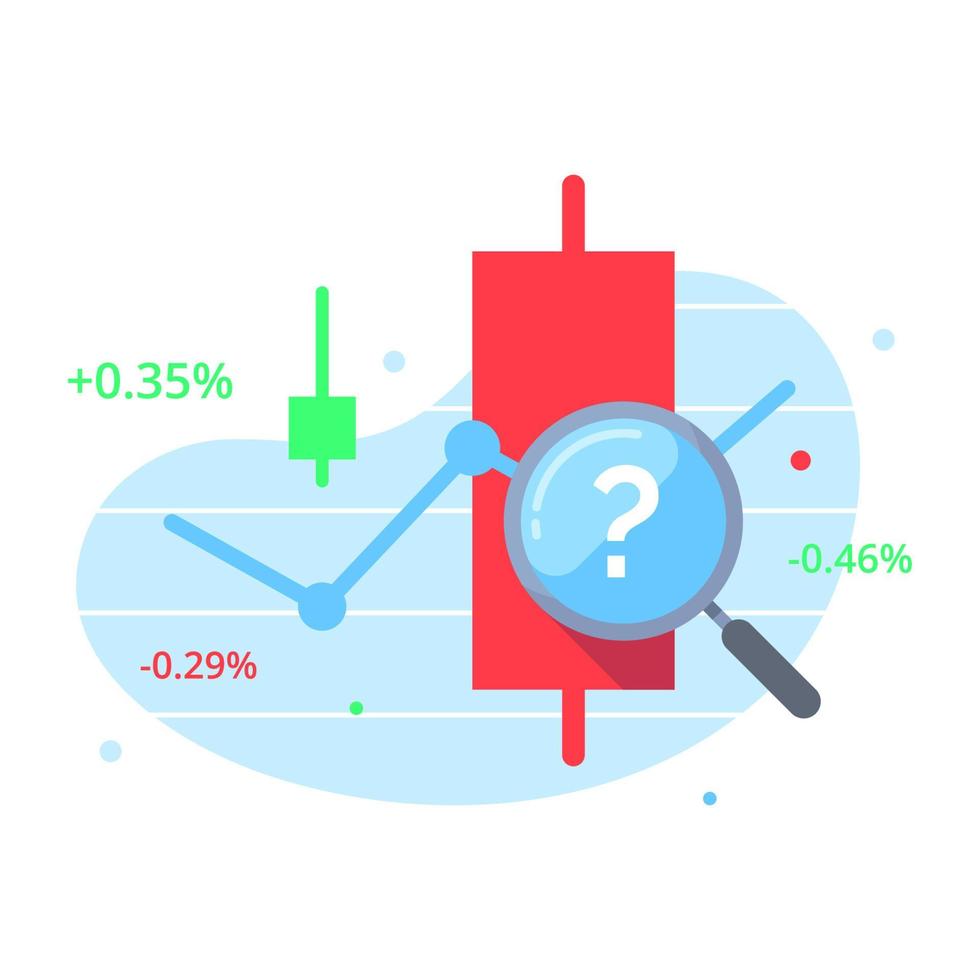 +0.35%

?

-0.46%

-0.29%