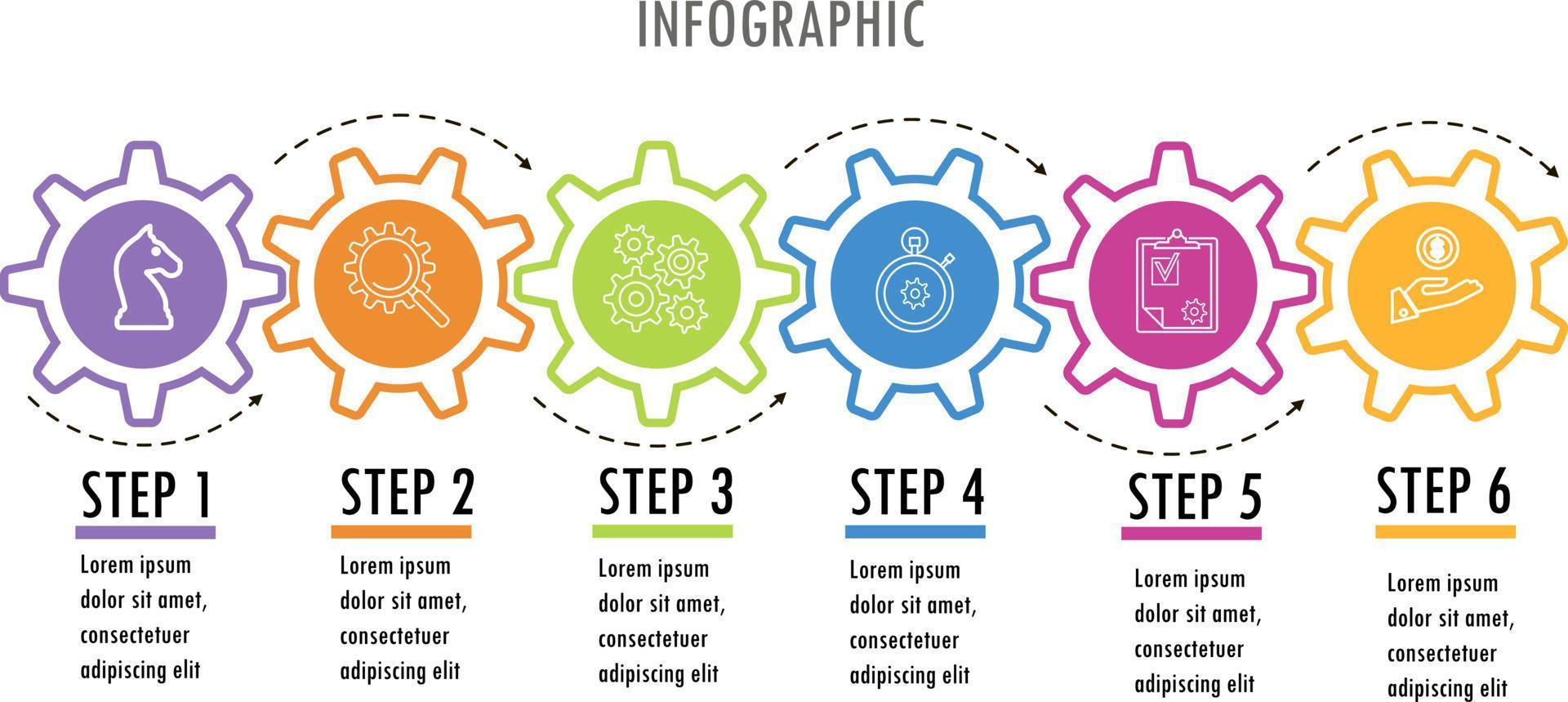 INFOGRAPHIC

STEP 1

Lorem ipsum dolor sit amet, consectetuer adipiscing elit

STEP 2

Lorem ipsum dolor sit amet, consectetuer adipiscing elit

STEP 3

Lorem ipsum dolor sit amet, consectetuer adipiscing elit

STEP 4

Lorem ipsum dolor sit amet, consectetuer adipiscing elit

STEP 5

Lorem ipsum dolor sit amet, consectetuer adipiscing elit

STEP 6

Lorem ipsum dolor sit amet, consectetuer adipiscing elit