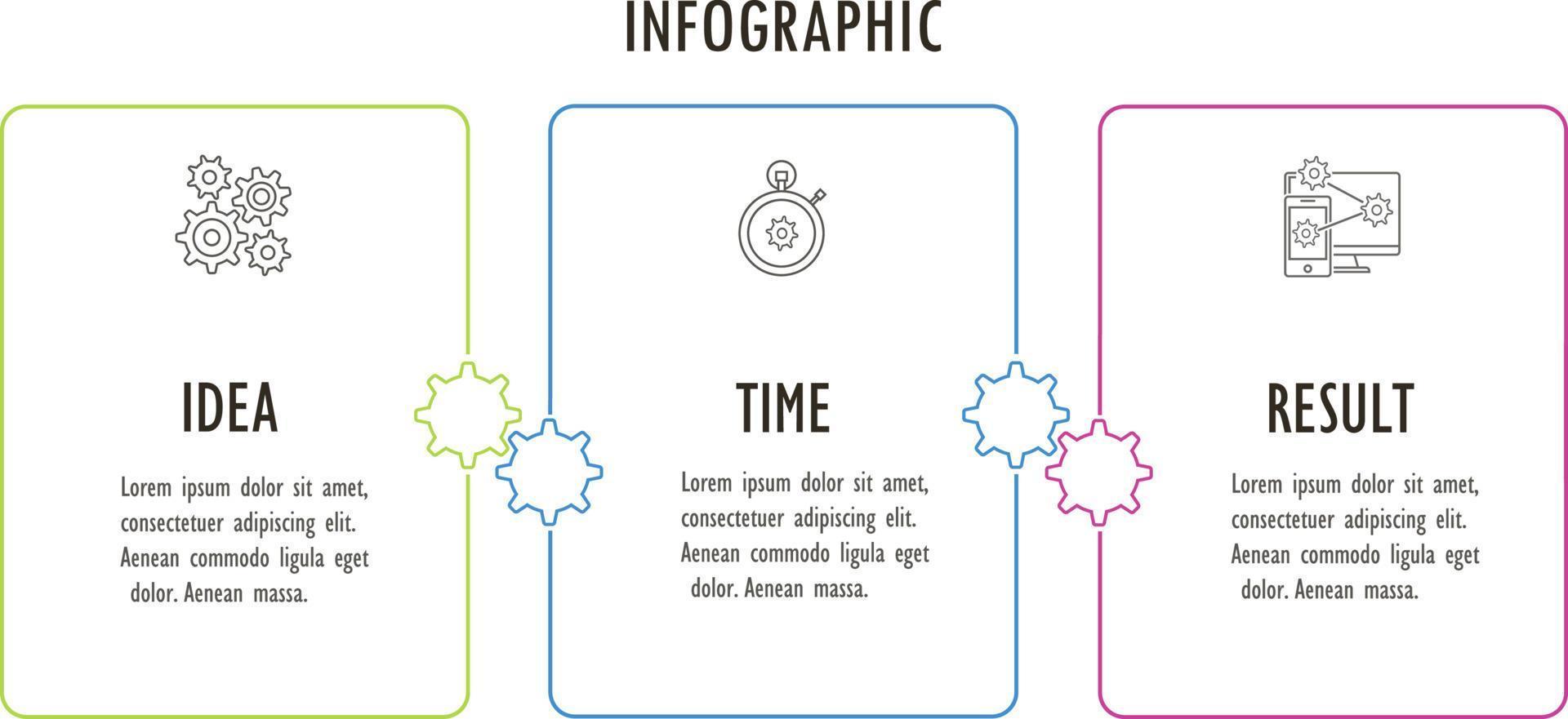 INFOGRAPHIC

IDEA

Lorem ipsum dolor sit amet, consectetuer adipiscing elit. Aenean commodo ligula eget dolor. Aenean massa.

TIME

Lorem ipsum dolor sit amet, consectetuer adipiscing elit. Aenean commodo ligula eget dolor. Aenean massa.

RESULT

Lorem ipsum dolor sit amet, consectetuer adipiscing elit. Aenean commodo ligula eget dolor. Aenean massa.