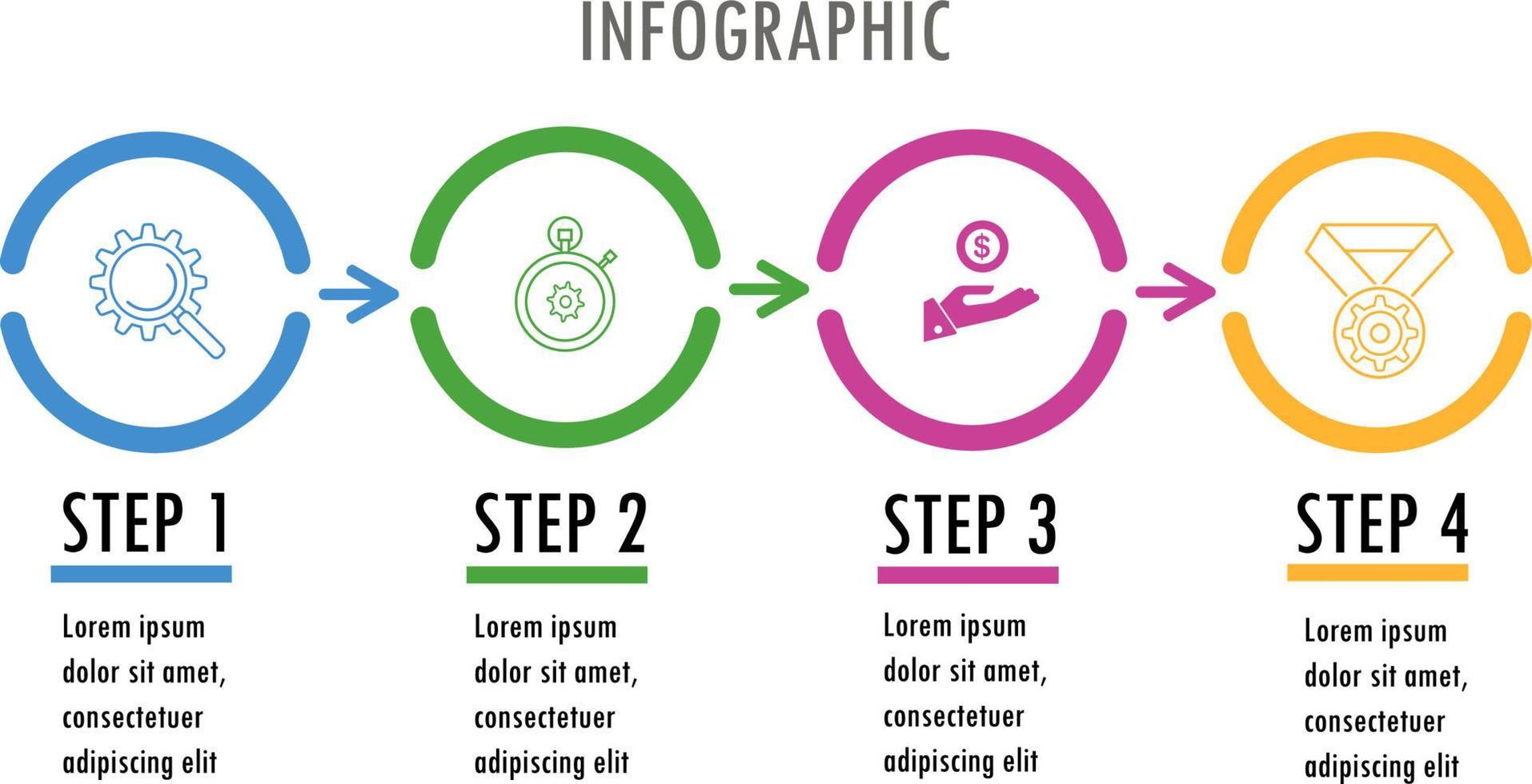 INFOGRAPHIC

$

STEP 1

Lorem ipsum dolor sit amet, consectetuer adipiscing elit

STEP 2

Lorem ipsum dolor sit amet, consectetuer adipiscing elit

STEP 3

Lorem ipsum dolor sit amet, consectetuer adipiscing elit

STEP 4

Lorem ipsum dolor sit amet, consectetuer adipiscing elit