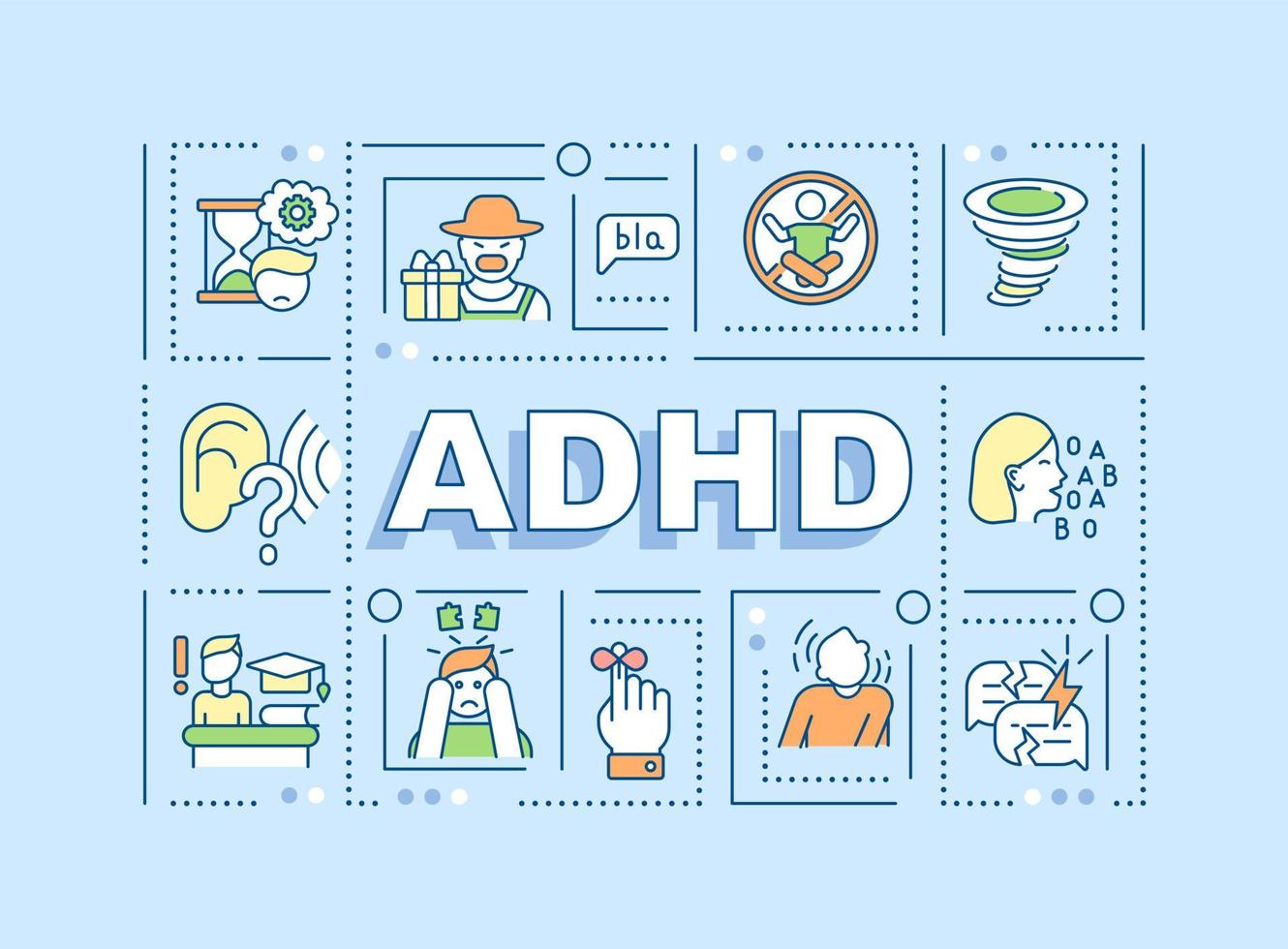 bla

ADHD

O A
A B
O A
B O