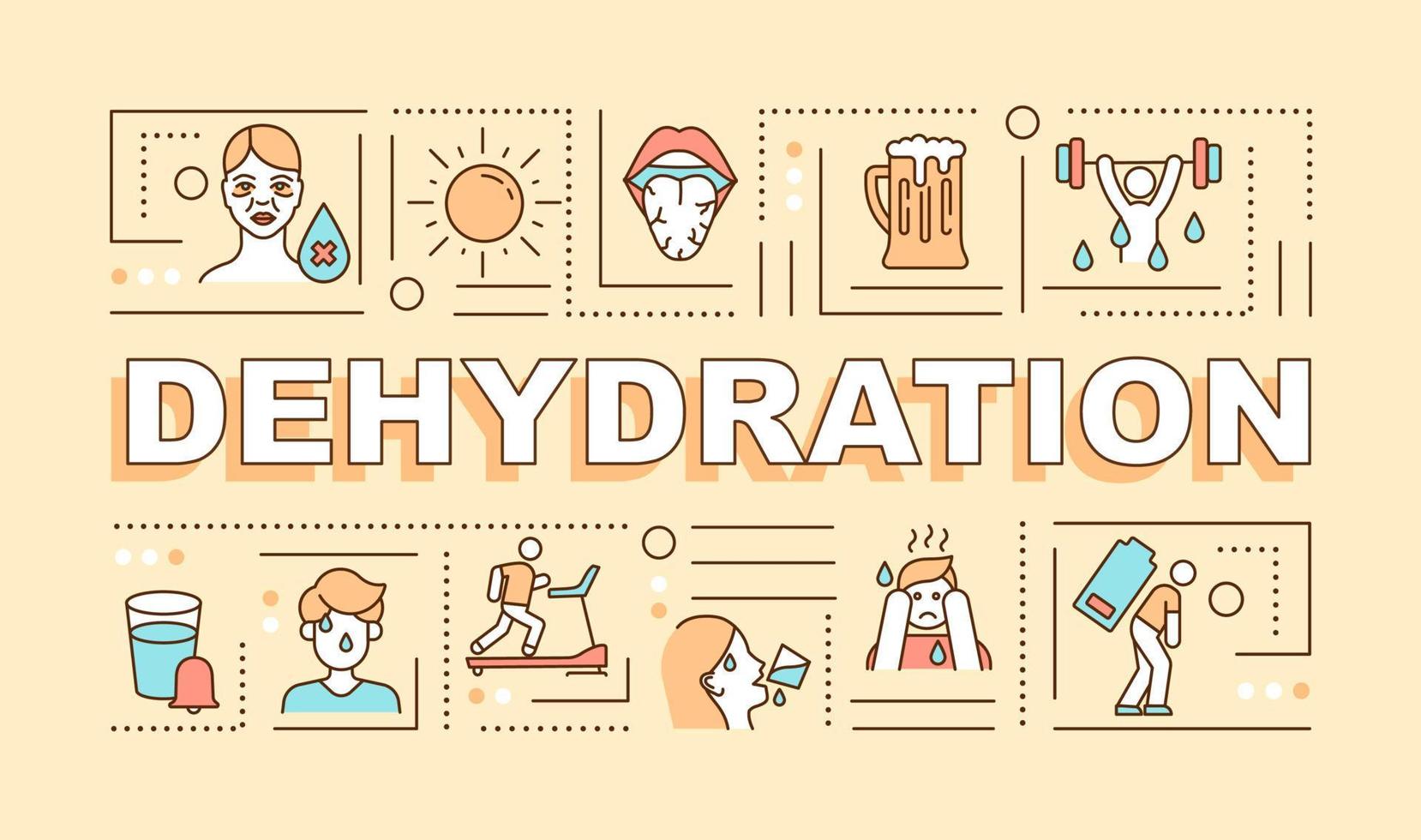 DEHYDRATION