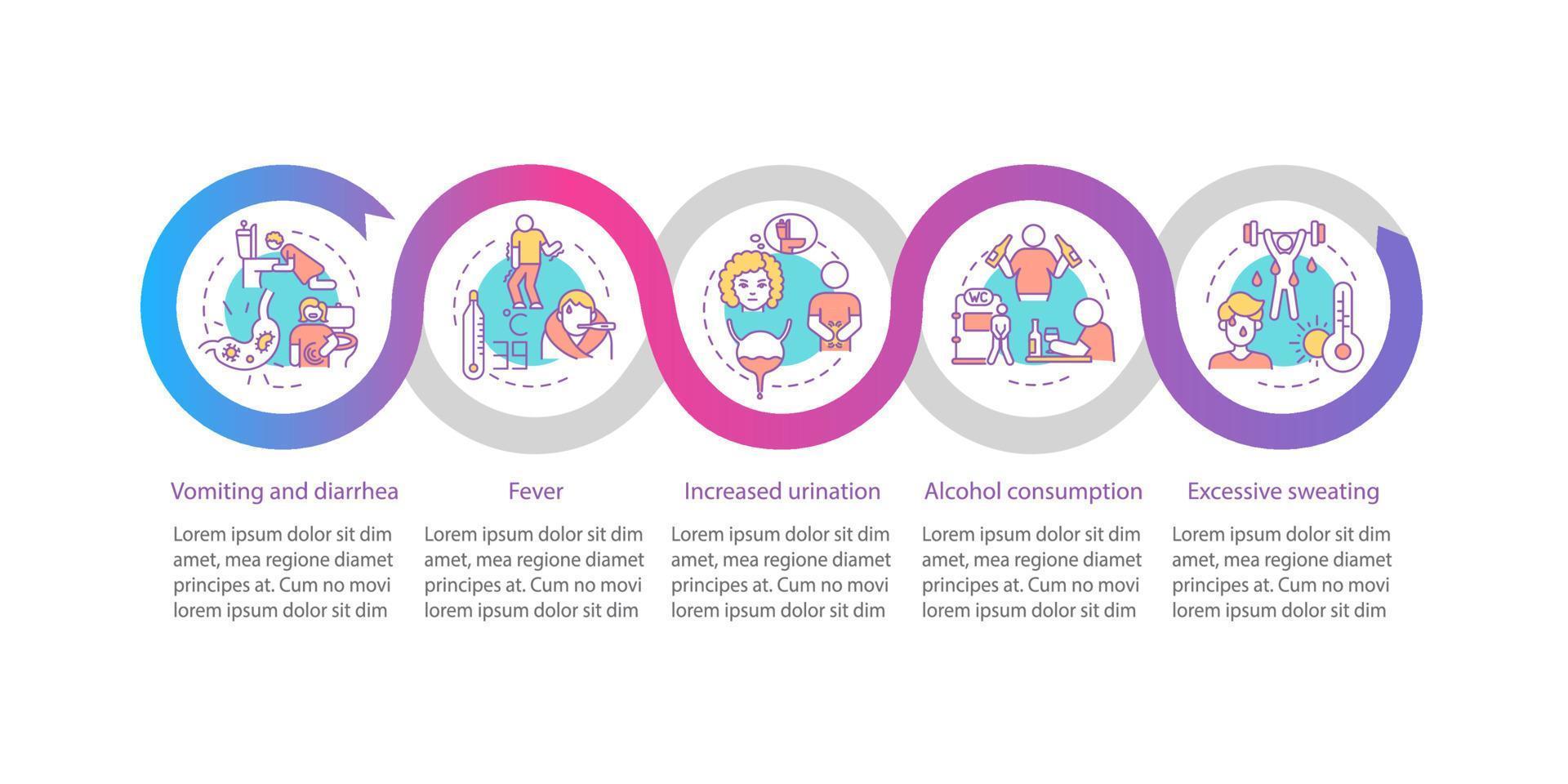 °C
39

WC

Vomiting and diarrhea

Lorem ipsum dolor sit dim amet, mea regione diamet principes at. Cum no movi lorem ipsum dolor sit dim

Fever

Lorem ipsum dolor sit dim amet, mea regione diamet principes at. Cum no movi lorem ipsum dolor sit dim

Increased urination

Lorem ipsum dolor sit dim amet, mea regione diamet principes at. Cum no movi lorem ipsum dolor sit dim

Alcohol consumption

Lorem ipsum dolor sit dim amet, mea regione diamet principes at. Cum no movi lorem ipsum dolor sit dim

Excessive sweating

Lorem ipsum dolor sit dim amet, mea regione diamet principes at. Cum no movi lorem ipsum dolor sit dim