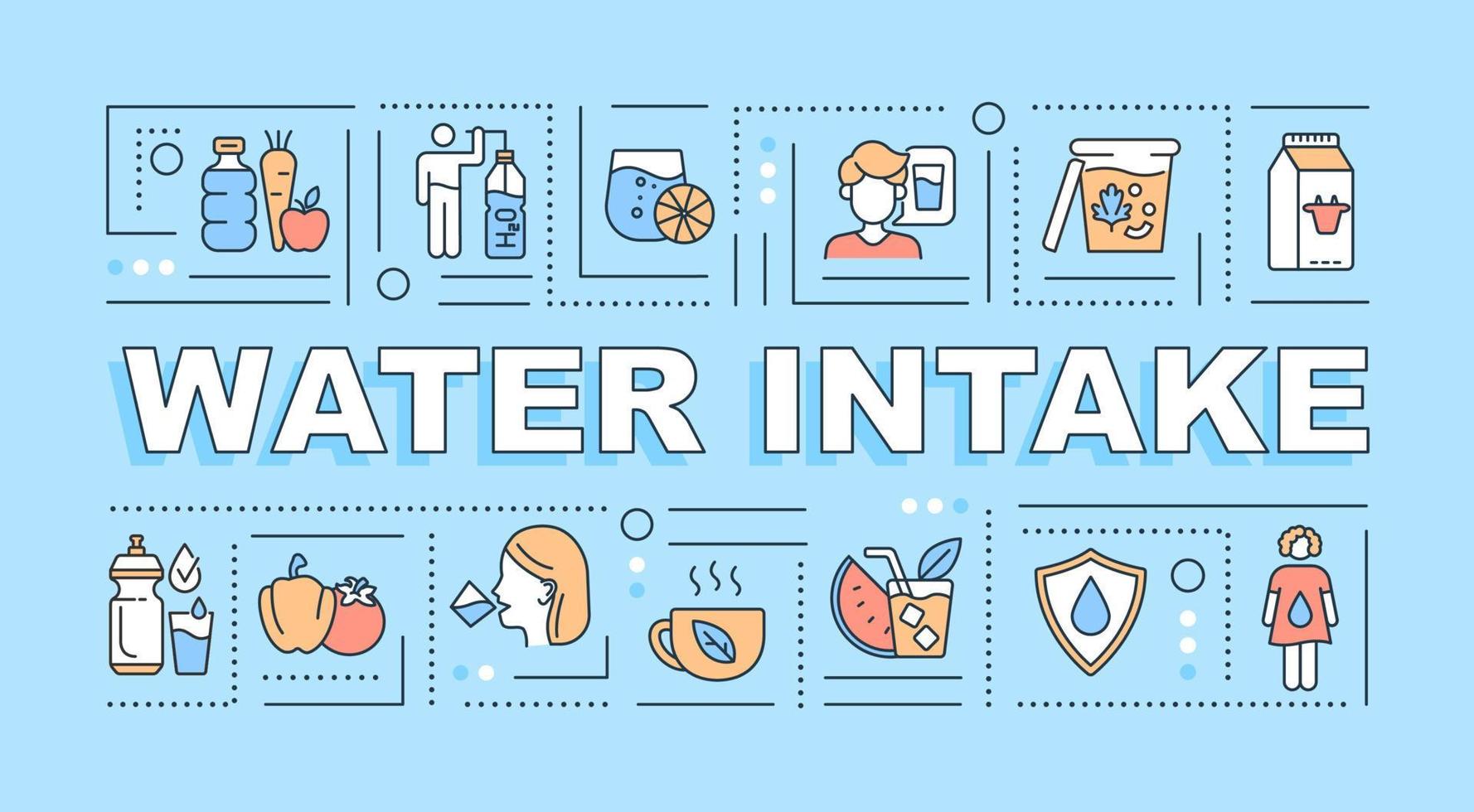 $H_2O$

WATER INTAKE