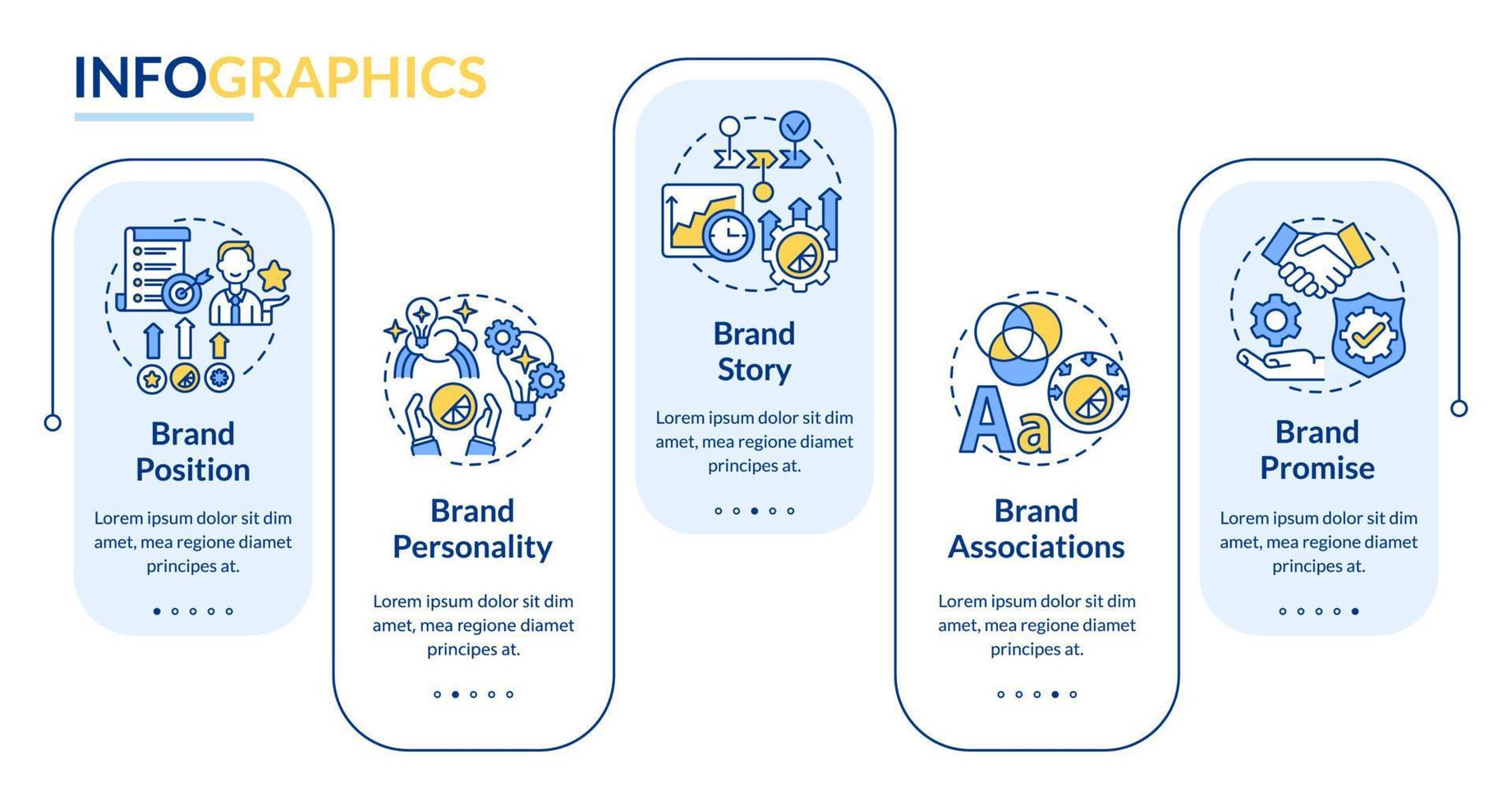 INFOGRAPHICS

Brand Position

Lorem ipsum dolor sit dim amet, mea regione diamet principes at.

Brand Personality

Lorem ipsum dolor sit dim amet, mea regione diamet principes at.

Brand Story

Lorem ipsum dolor sit dim amet, mea regione diamet principes at.

Aa

Brand Associations

Lorem ipsum dolor sit dim amet, mea regione diamet principes at.

Brand Promise

Lorem ipsum dolor sit dim amet, mea regione diamet principes at.