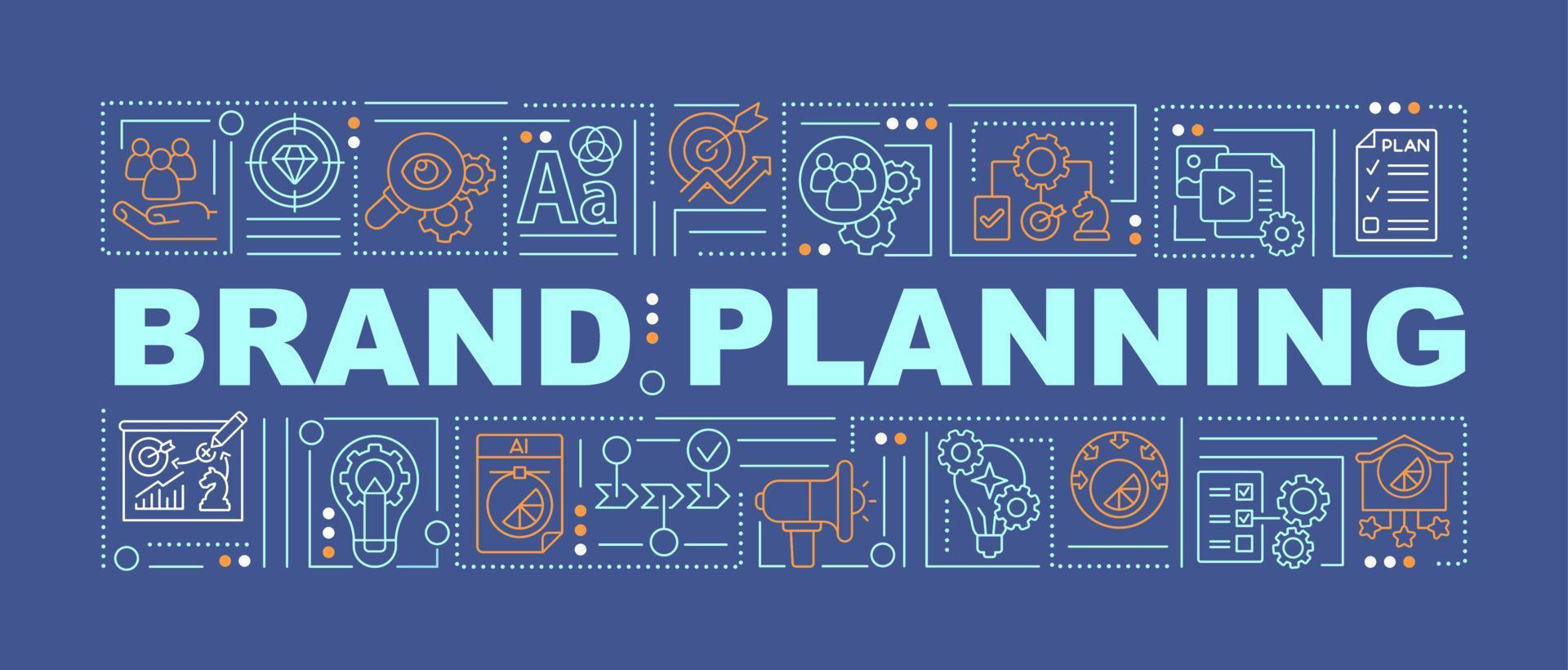 Aa

PLAN

BRAND PLANNING

AI