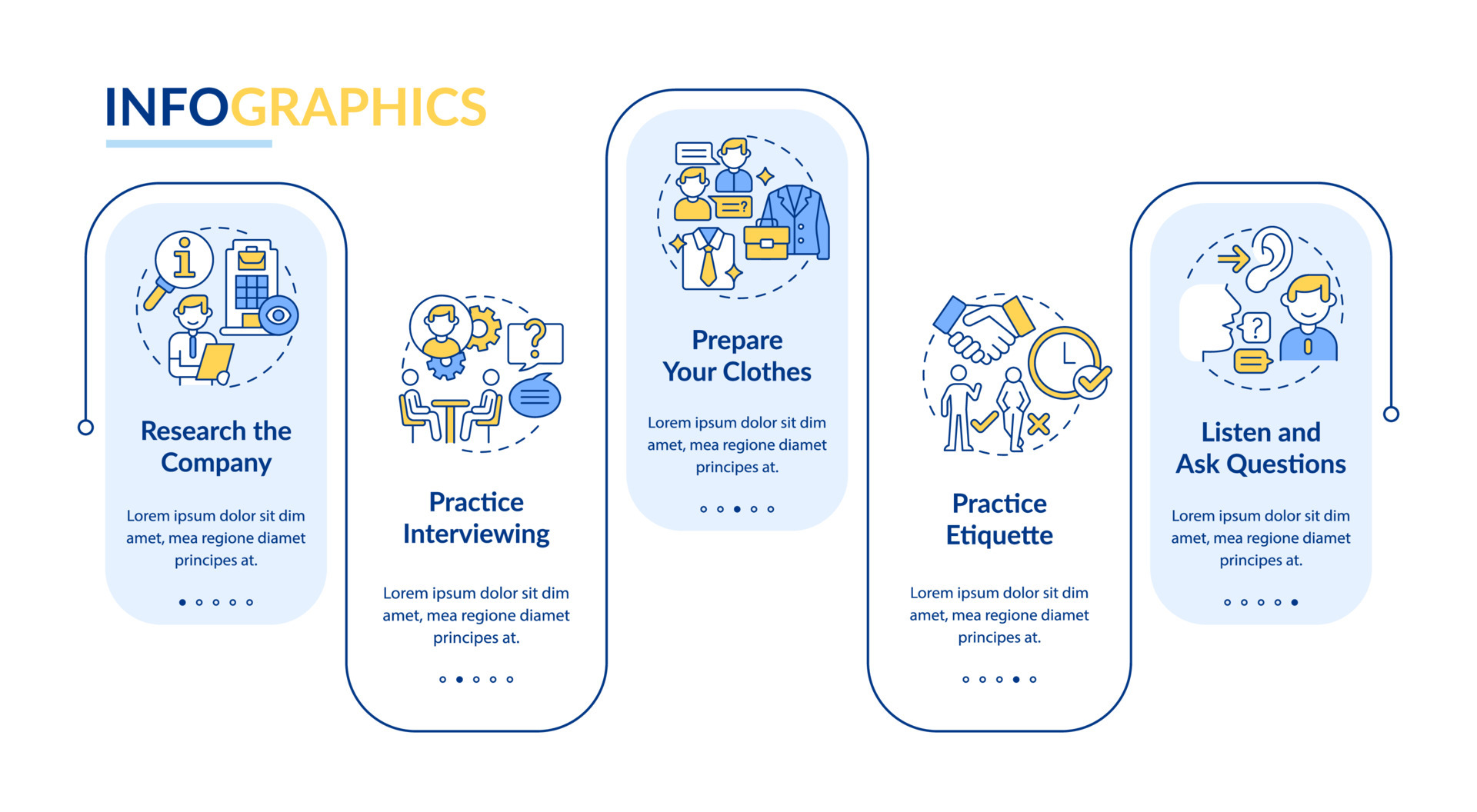 INFOGRAPHICS

Research the Company

Lorem ipsum dolor sit dim amet, mea regione diamet principes at.

Practice Interviewing

Lorem ipsum dolor sit dim amet, mea regione diamet principes at.

Prepare Your Clothes

Lorem ipsum dolor sit dim amet, mea regione diamet principes at.

Practice Etiquette

Lorem ipsum dolor sit dim amet, mea regione diamet principes at.

Listen and Ask Questions

Lorem ipsum dolor sit dim amet, mea regione diamet principes at.