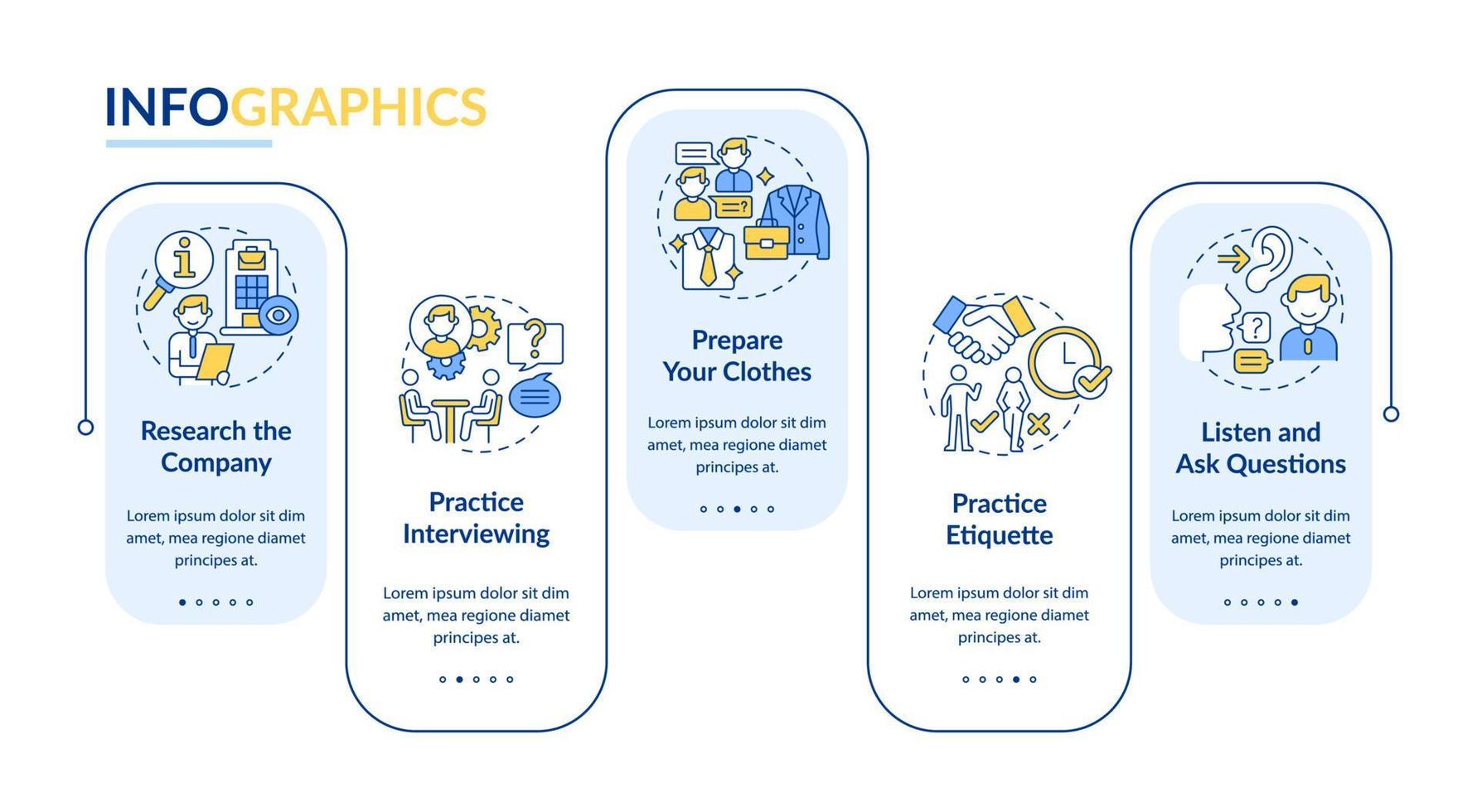 INFOGRAPHICS

Research the Company

Lorem ipsum dolor sit dim amet, mea regione diamet principes at.

Practice Interviewing

Lorem ipsum dolor sit dim amet, mea regione diamet principes at.

Prepare Your Clothes

Lorem ipsum dolor sit dim amet, mea regione diamet principes at.

Practice Etiquette

Lorem ipsum dolor sit dim amet, mea regione diamet principes at.

Listen and Ask Questions

Lorem ipsum dolor sit dim amet, mea regione diamet principes at.