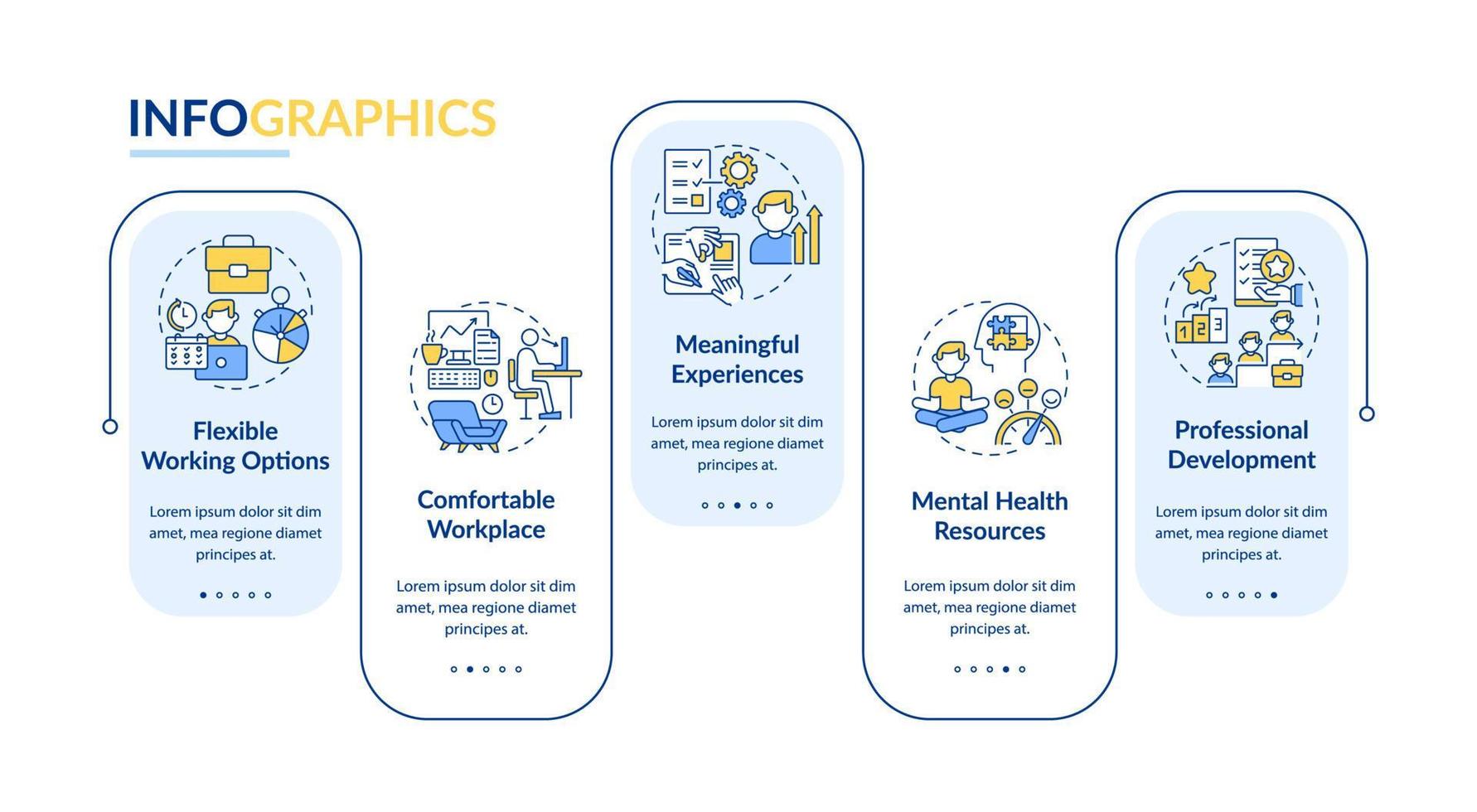 INFOGRAPHICS

Flexible Working Options

Lorem ipsum dolor sit dim amet, mea regione diamet principes at.

Comfortable Workplace

Lorem ipsum dolor sit dim amet, mea regione diamet principes at.

Meaningful Experiences

Lorem ipsum dolor sit dim amet, mea regione diamet principes at.

Mental Health Resources

Lorem ipsum dolor sit dim amet, mea regione diamet principes at.

Professional Development

Lorem ipsum dolor sit dim amet, mea regione diamet principes at.