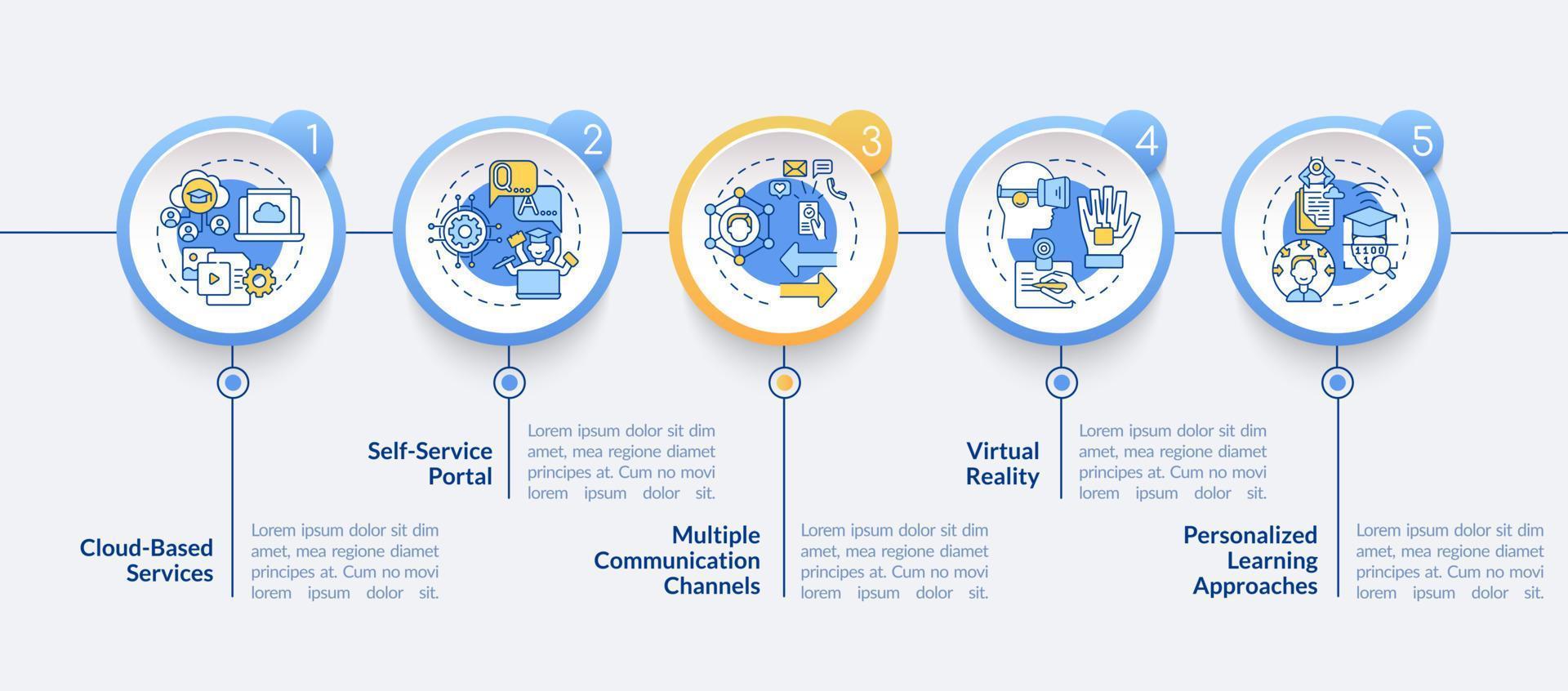 1

2

3

4

5

Q...
A...

1100
1

Cloud-Based Services

Lorem ipsum dolor sit dim amet, mea regione diamet principes at. Cum no movi lorem ipsum dolor sit.

Self-Service Portal

Lorem ipsum dolor sit dim amet, mea regione diamet principes at. Cum no movi lorem ipsum dolor sit.

Multiple Communication Channels

Lorem ipsum dolor sit dim amet, mea regione diamet principes at. Cum no movi lorem ipsum dolor sit.

Virtual Reality

Lorem ipsum dolor sit dim amet, mea regione diamet principes at. Cum no movi lorem ipsum dolor sit.

Personalized Learning Approaches

Lorem ipsum dolor sit dim amet, mea regione diamet principes at. Cum no movi lorem ipsum dolor sit.