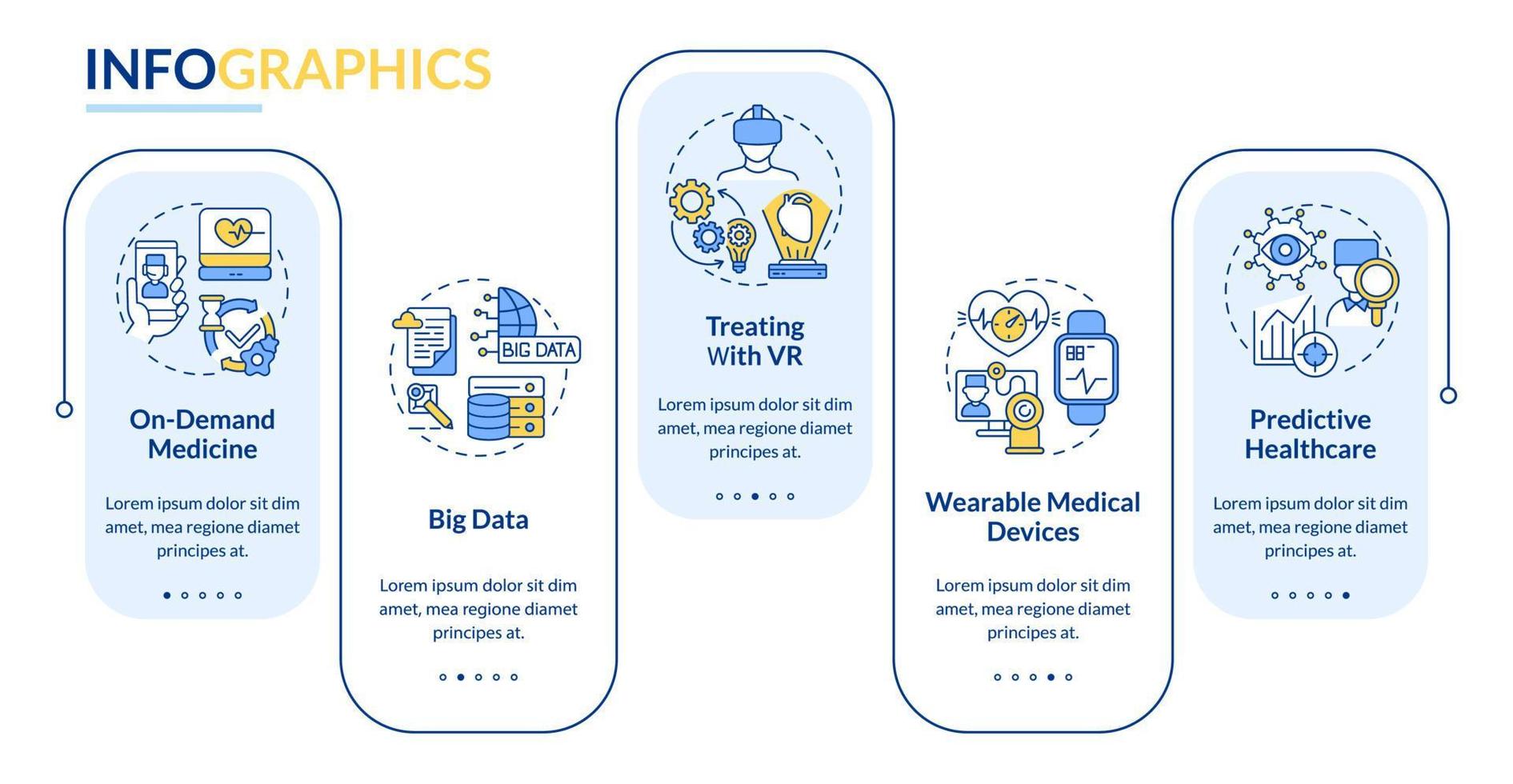 INFOGRAPHICS

On-Demand Medicine

Lorem ipsum dolor sit dim amet, mea regione diamet principes at.

BIG DATA

Big Data

Lorem ipsum dolor sit dim amet, mea regione diamet principes at.

Treating With VR

Lorem ipsum dolor sit dim amet, mea regione diamet principes at.

Wearable Medical Devices

Lorem ipsum dolor sit dim amet, mea regione diamet principes at.

Predictive Healthcare

Lorem ipsum dolor sit dim amet, mea regione diamet principes at.