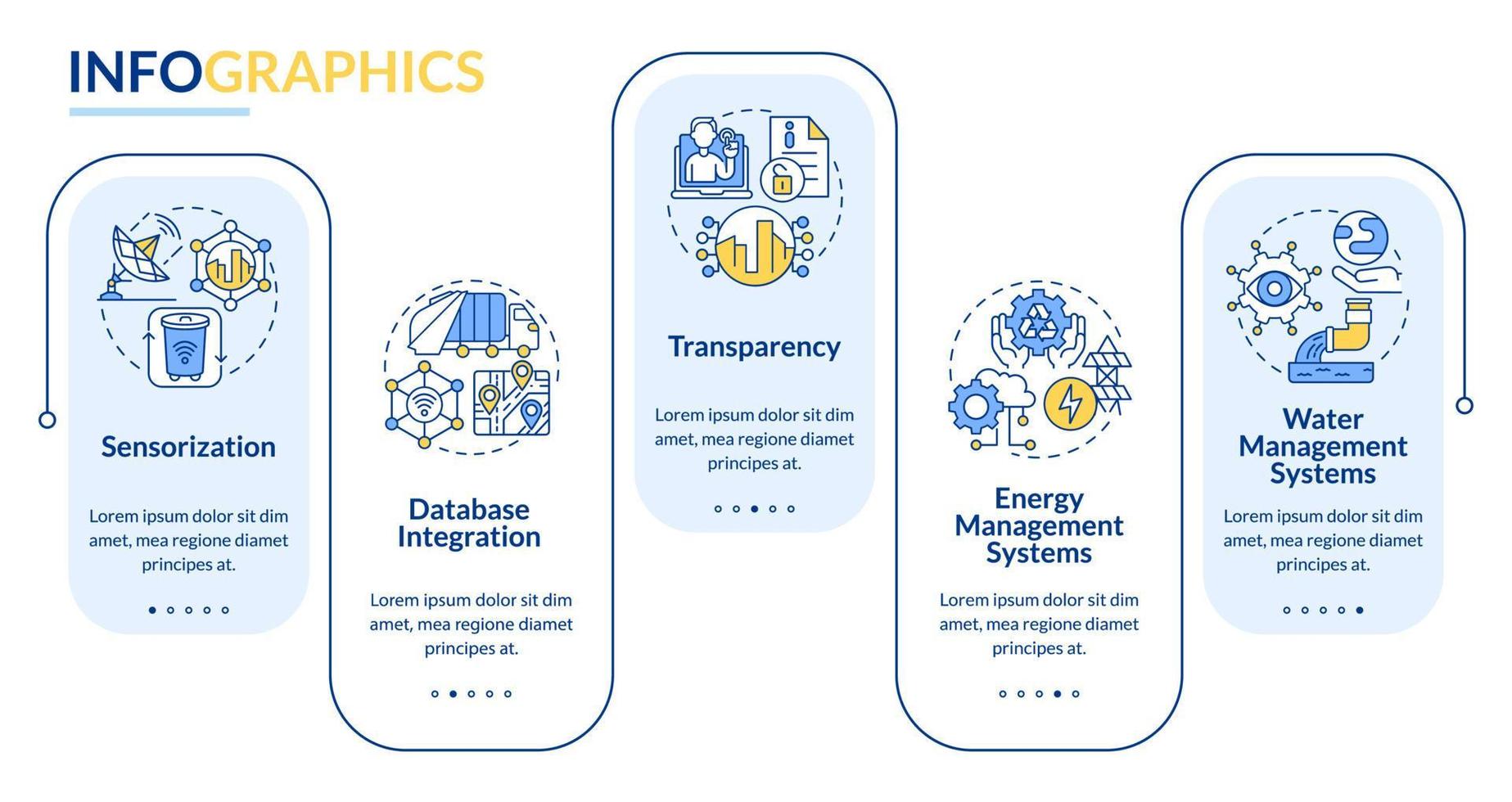 INFOGRAPHICS

Sensorization

Lorem ipsum dolor sit dim amet, mea regione diamet principes at.

Database Integration

Lorem ipsum dolor sit dim amet, mea regione diamet principes at.

Transparency

Lorem ipsum dolor sit dim amet, mea regione diamet principes at.

Energy Management Systems

Lorem ipsum dolor sit dim amet, mea regione diamet principes at.

Water Management Systems

Lorem ipsum dolor sit dim amet, mea regione diamet principes at.