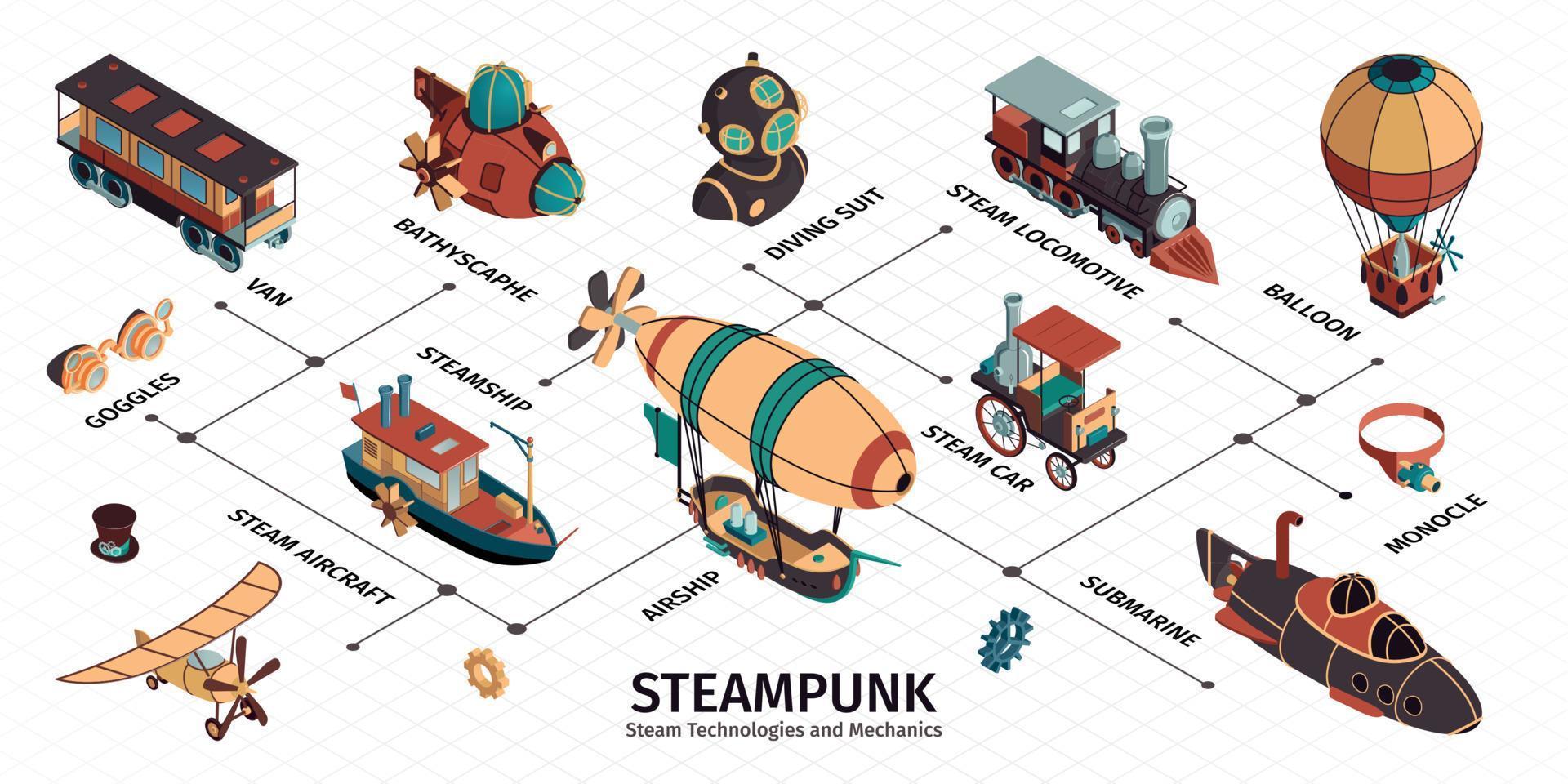 VAN

BATHYSCAPHE

DIVING SUIT

STEAM LOCOMOTIVE

BALLOON

GOGGLES

STEAMSHIP

STEAM CAR

MONOCLE

STEAM AIRCRAFT

AIRSHIP

SUBMARINE

STEAMPUNK
Steam Technologies and Mechanics