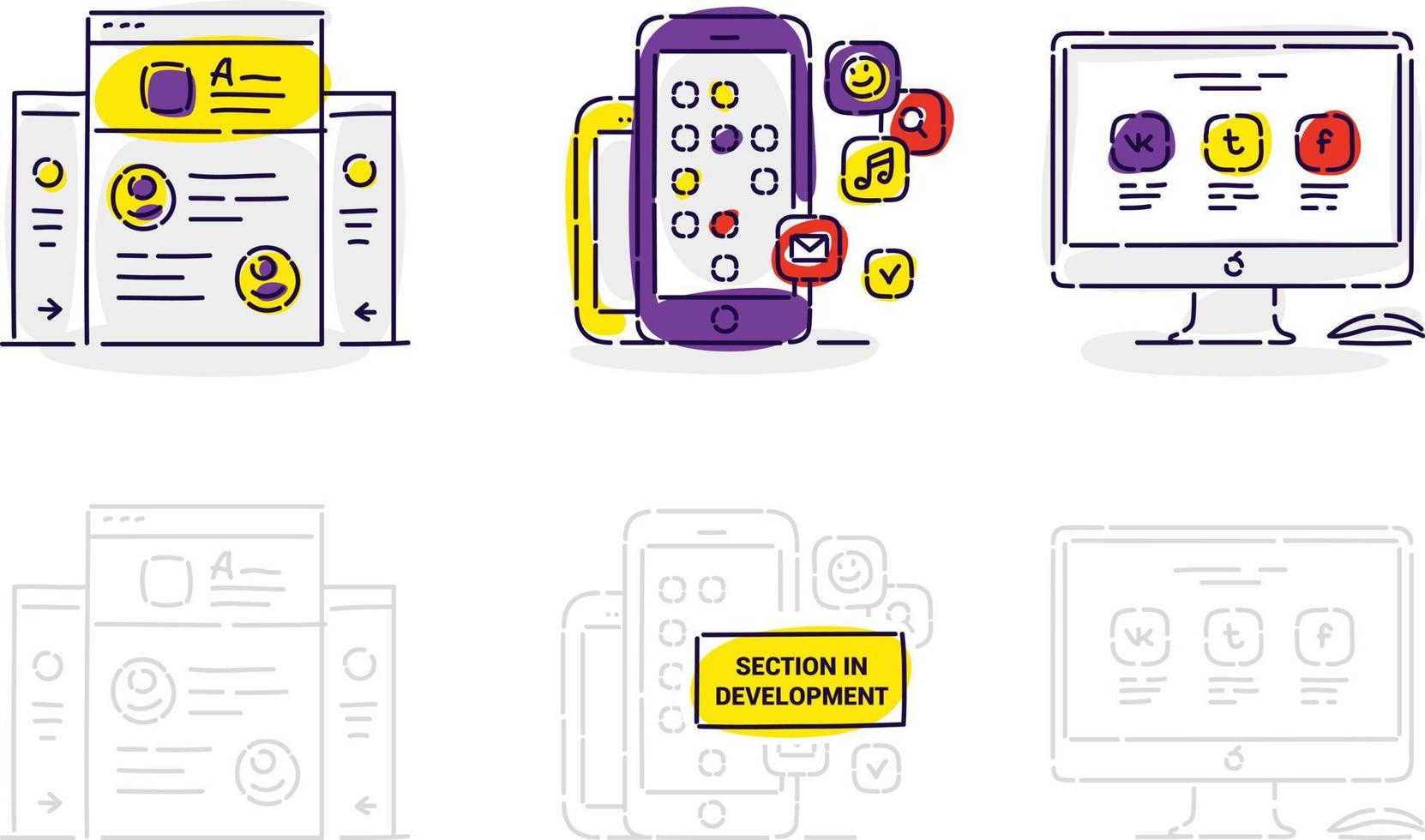 A

vk t f

A

SECTION IN DEVELOPMENT

vk t f