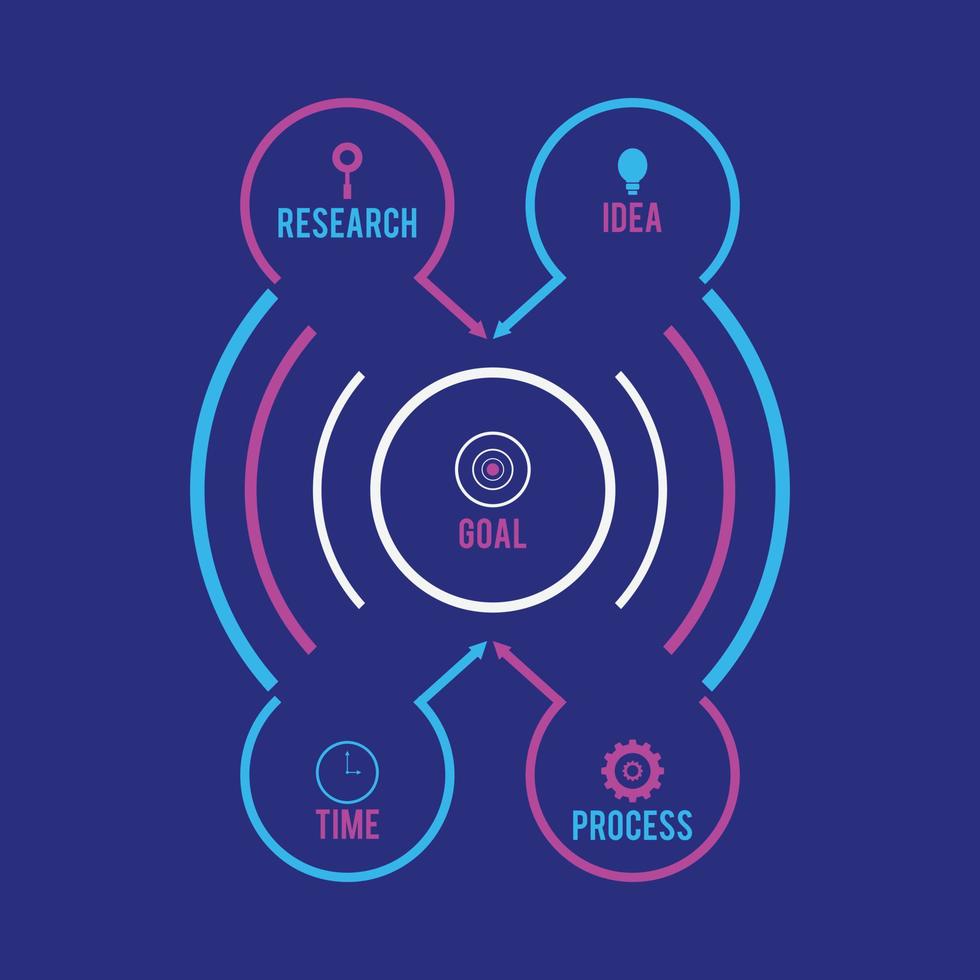 RESEARCH

IDEA

GOAL

TIME

PROCESS