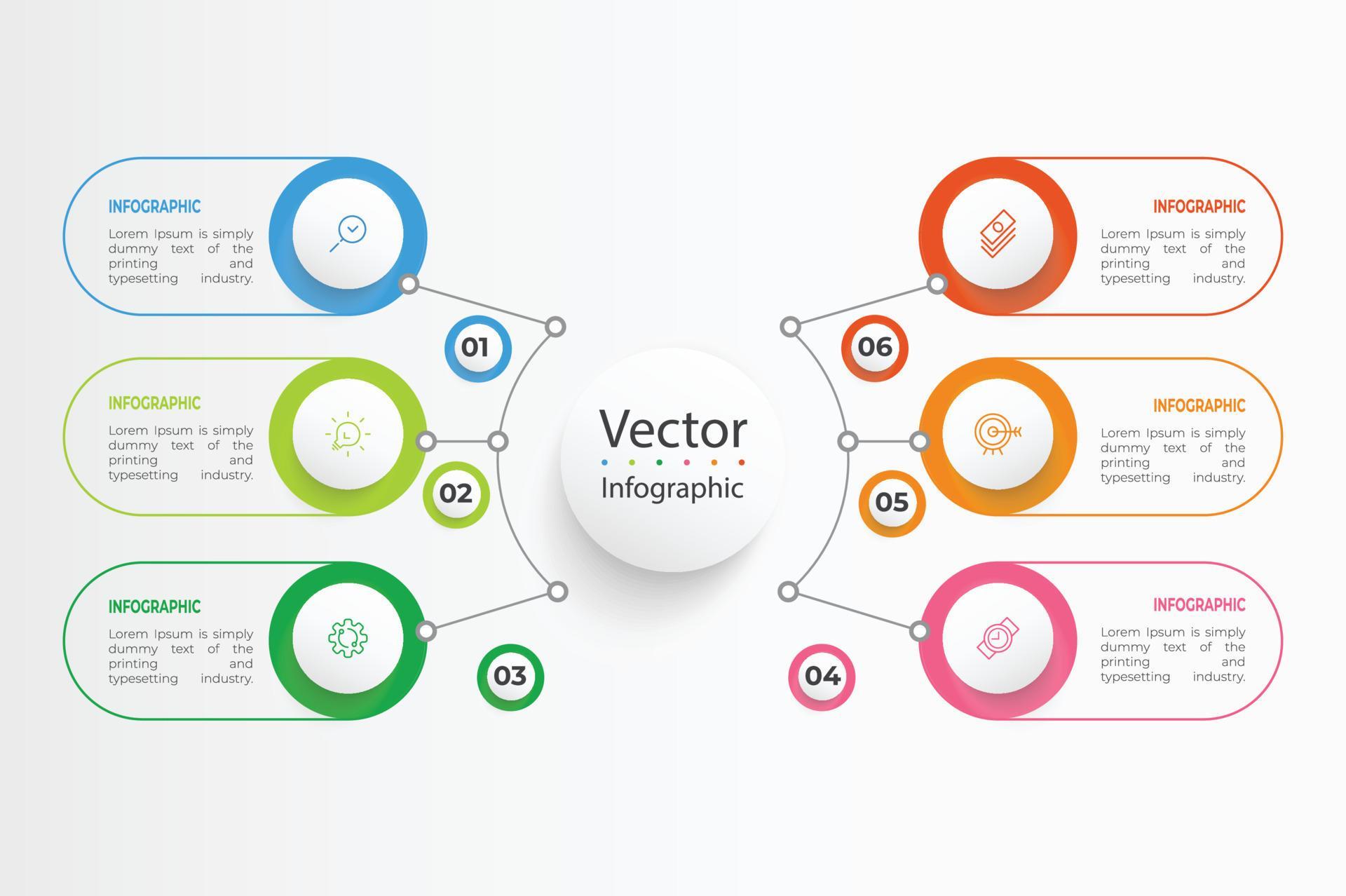 INFOGRAPHIC
Lorem Ipsum is simply dummy text of the printing and typesetting industry.

01

INFOGRAPHIC
Lorem Ipsum is simply dummy text of the printing and typesetting industry.

02

INFOGRAPHIC
Lorem Ipsum is simply dummy text of the printing and typesetting industry.

03

Vector
Infographic

INFOGRAPHIC
Lorem Ipsum is simply dummy text of the printing and typesetting industry.

06

INFOGRAPHIC
Lorem Ipsum is simply dummy text of the printing and typesetting industry.

05

INFOGRAPHIC
Lorem Ipsum is simply dummy text of the printing and typesetting industry.

04