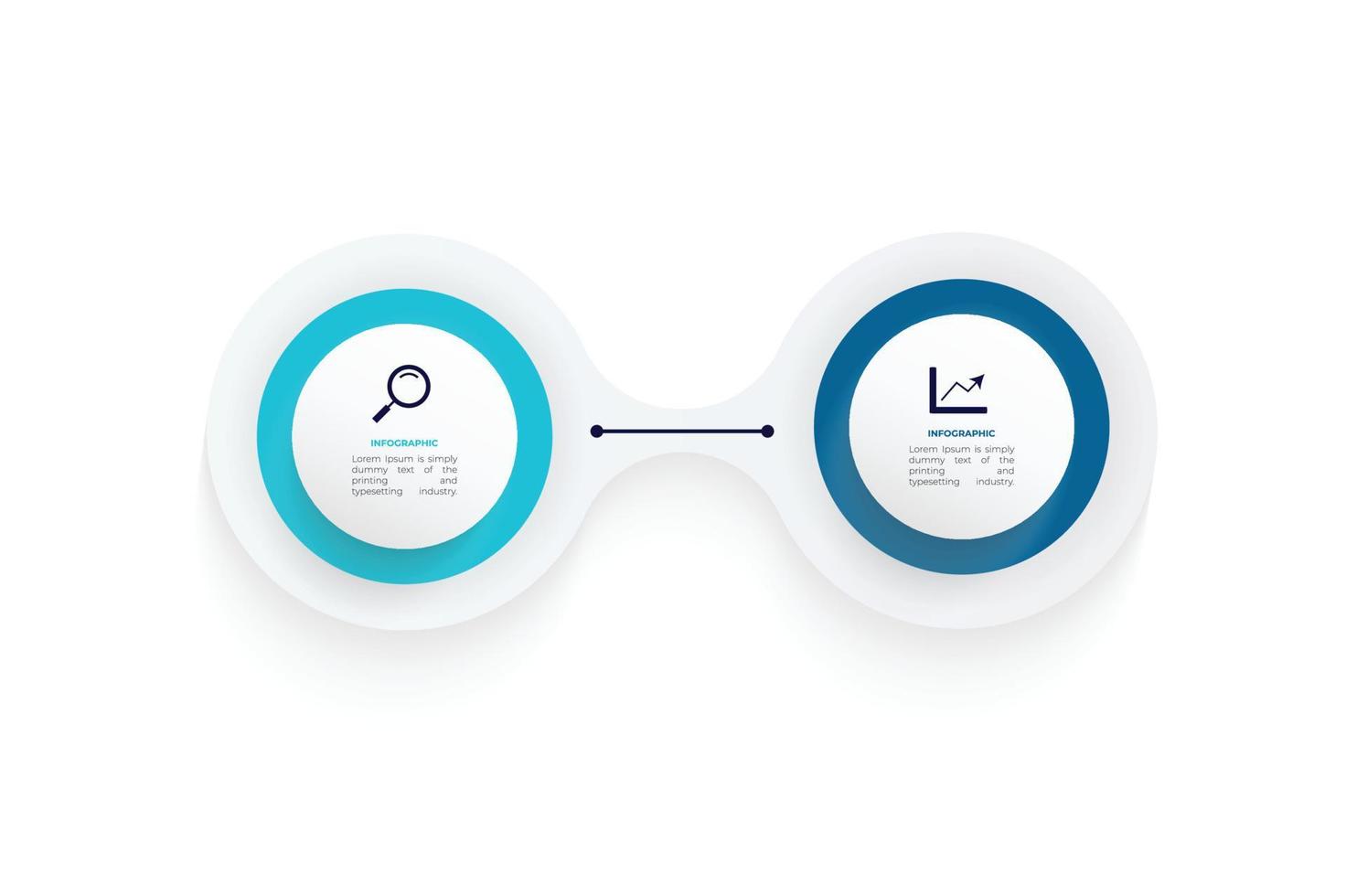 INFOGRAPHIC
Lorem Ipsum is simply dummy text of the printing and typesetting industry.

INFOGRAPHIC
Lorem Ipsum is simply dummy text of the printing and typesetting industry.