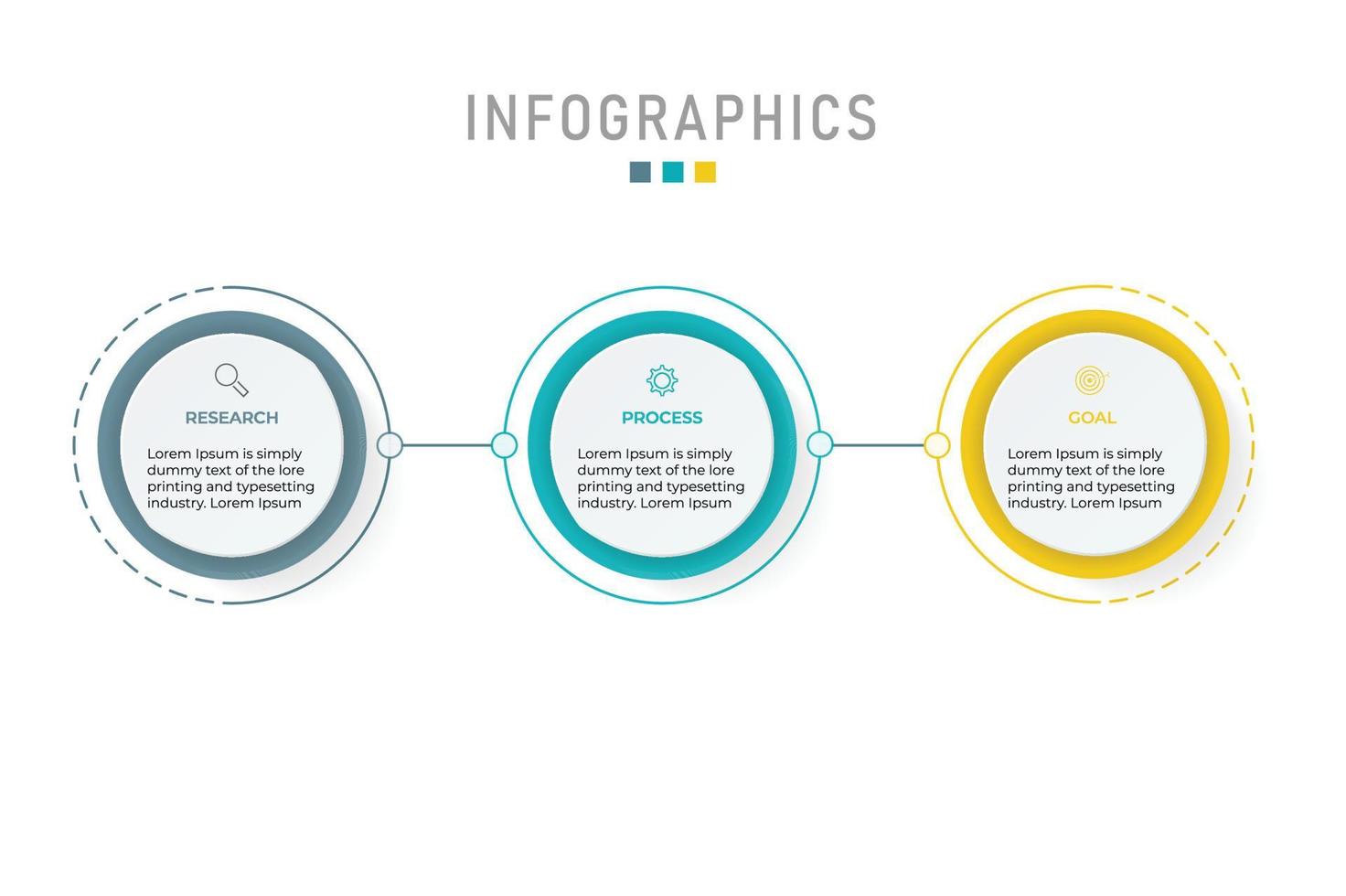 INFOGRAPHICS

RESEARCH

Lorem Ipsum is simply dummy text of the lore printing and typesetting industry. Lorem Ipsum

PROCESS

Lorem Ipsum is simply dummy text of the lore printing and typesetting industry. Lorem Ipsum

GOAL

Lorem Ipsum is simply dummy text of the lore printing and typesetting industry. Lorem Ipsum