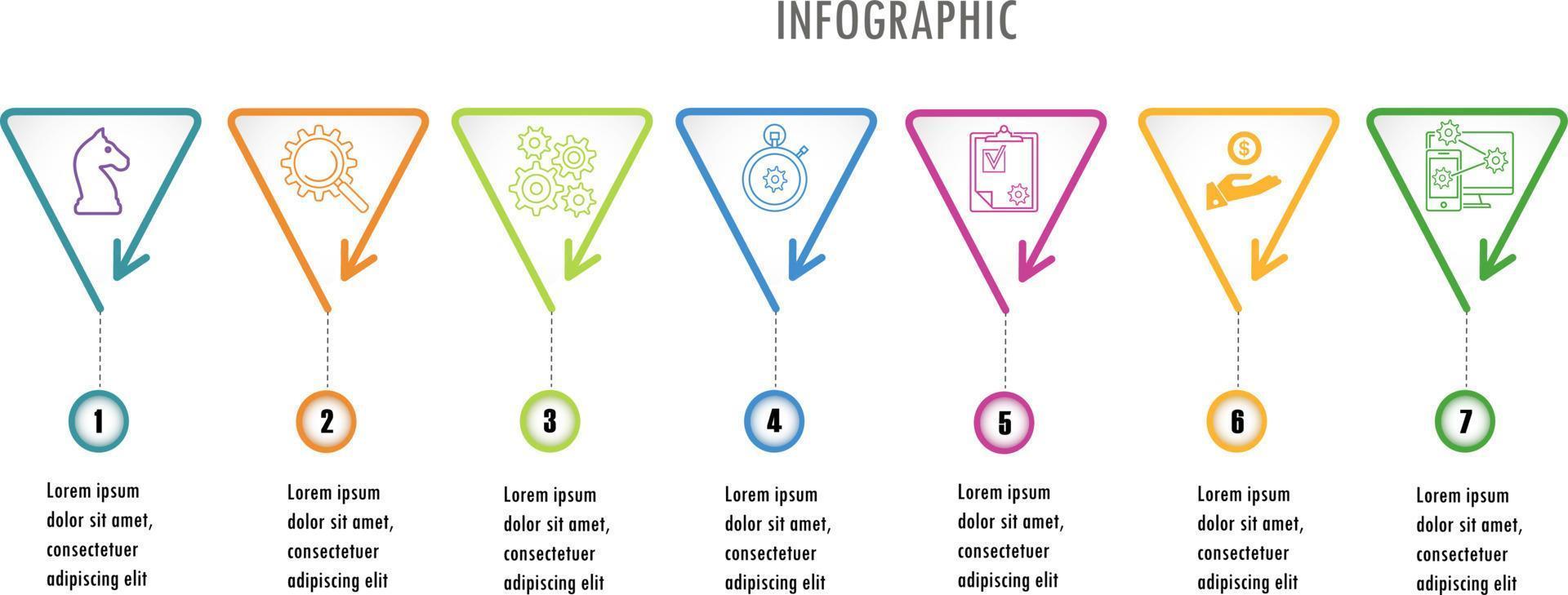 INFOGRAPHIC

$

1

Lorem ipsum dolor sit amet, consectetuer adipiscing elit

2

Lorem ipsum dolor sit amet, consectetuer adipiscing elit

3

Lorem ipsum dolor sit amet, consectetuer adipiscing elit

4

Lorem ipsum dolor sit amet, consectetuer adipiscing elit

5

Lorem ipsum dolor sit amet, consectetuer adipiscing elit

6

Lorem ipsum dolor sit amet, consectetuer adipiscing elit

7

Lorem ipsum dolor sit amet, consectetuer adipiscing elit