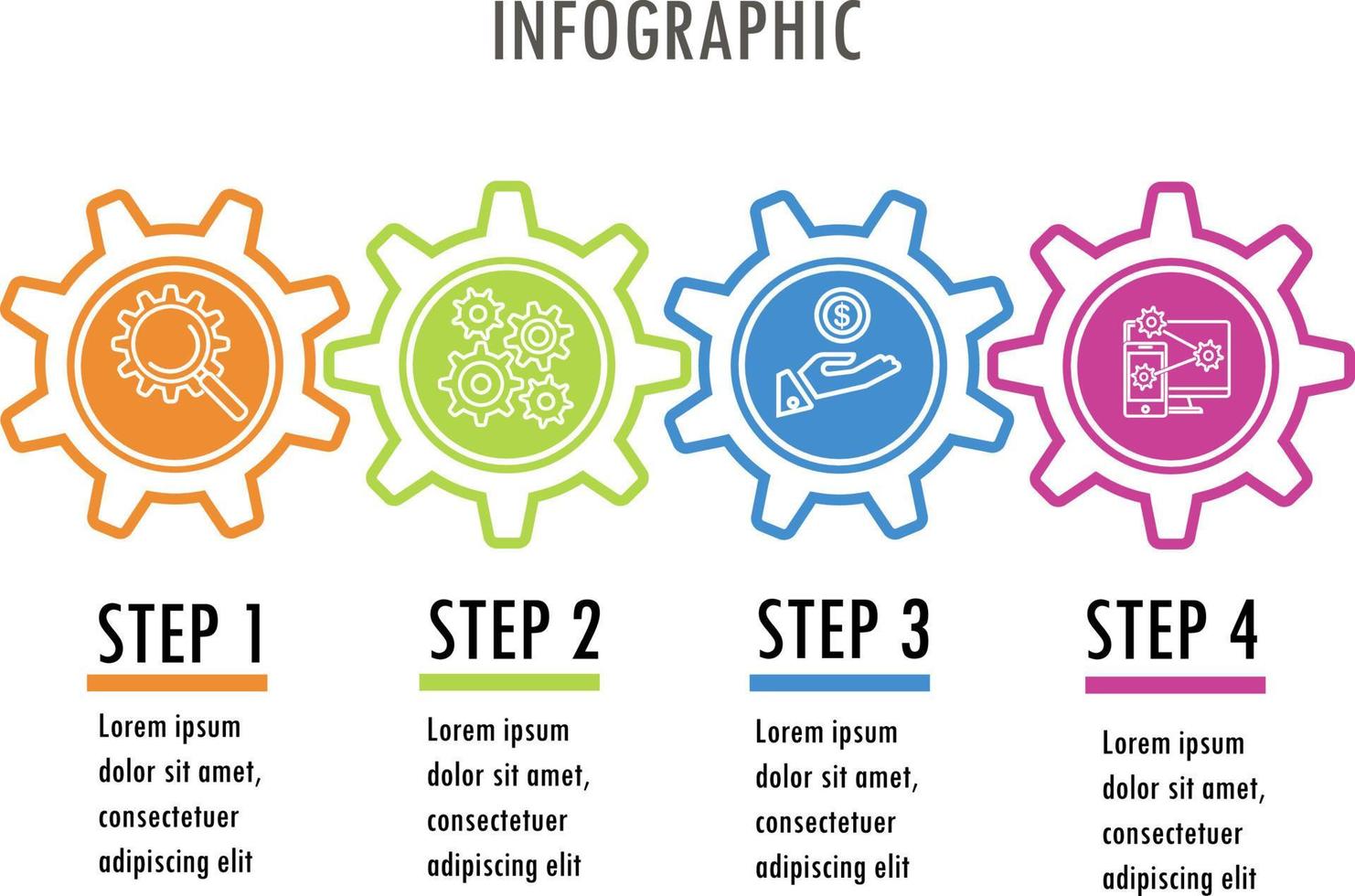 INFOGRAPHIC

$

STEP 1

Lorem ipsum dolor sit amet, consectetuer adipiscing elit

STEP 2

Lorem ipsum dolor sit amet, consectetuer adipiscing elit

STEP 3

Lorem ipsum dolor sit amet, consectetuer adipiscing elit

STEP 4

Lorem ipsum dolor sit amet, consectetuer adipiscing elit