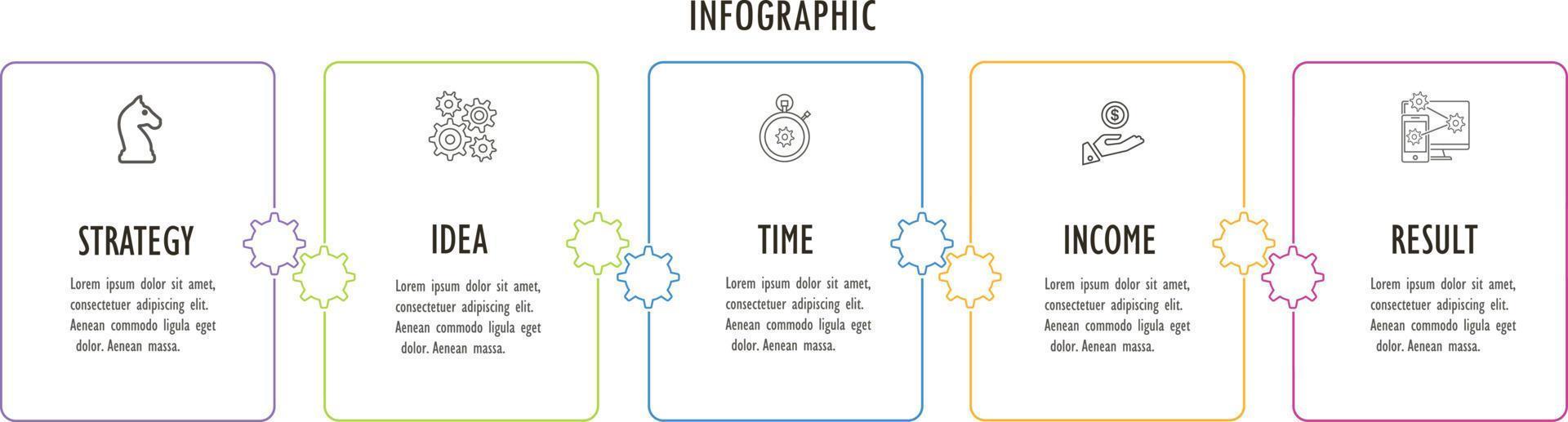 INFOGRAPHIC

STRATEGY

Lorem ipsum dolor sit amet, consectetuer adipiscing elit. Aenean commodo ligula eget dolor. Aenean massa.

IDEA

Lorem ipsum dolor sit amet, consectetuer adipiscing elit. Aenean commodo ligula eget dolor. Aenean massa.

TIME

Lorem ipsum dolor sit amet, consectetuer adipiscing elit. Aenean commodo ligula eget dolor. Aenean massa.

INCOME

Lorem ipsum dolor sit amet, consectetuer adipiscing elit. Aenean commodo ligula eget dolor. Aenean massa.

RESULT

Lorem ipsum dolor sit amet, consectetuer adipiscing elit. Aenean commodo ligula eget dolor. Aenean massa.