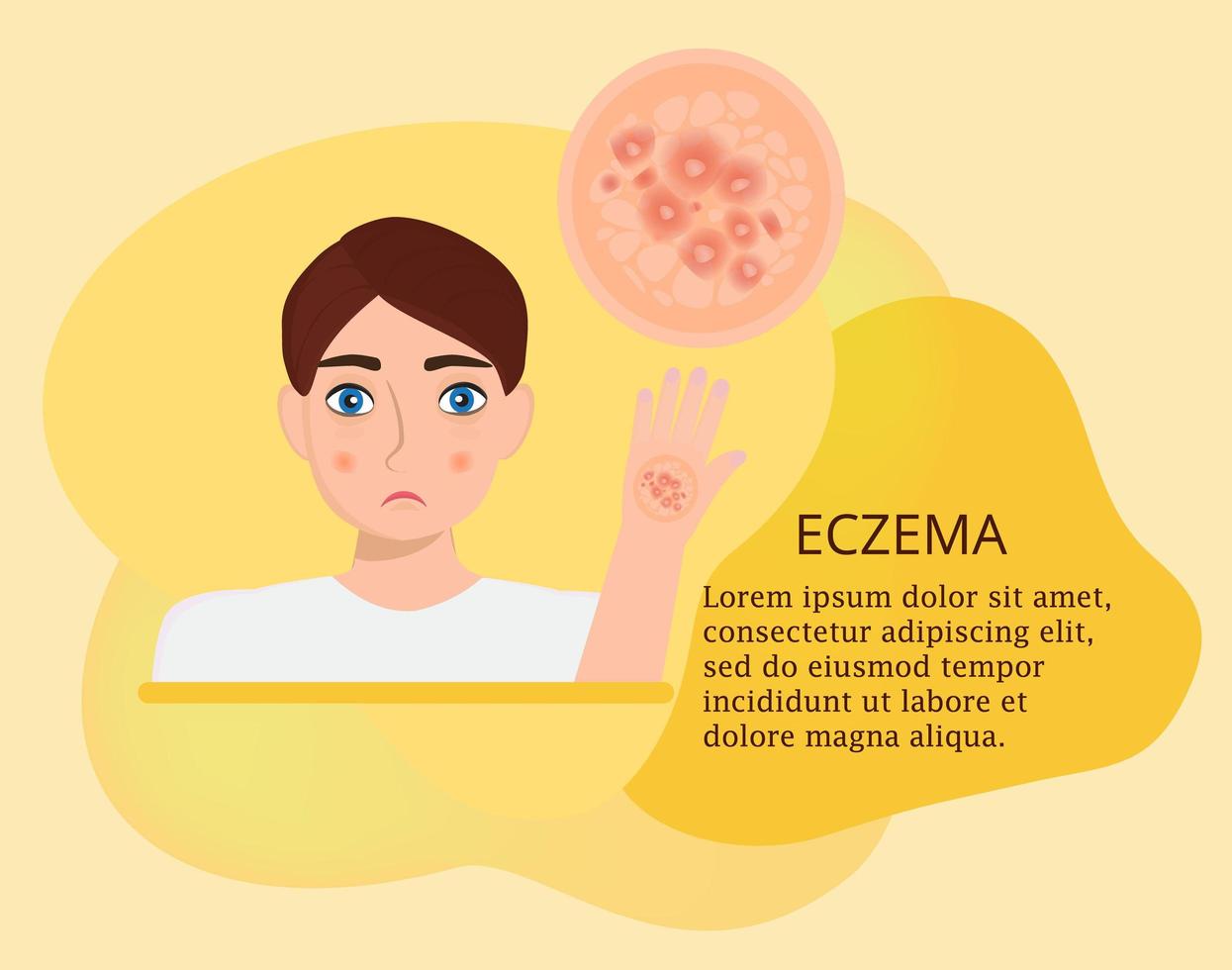 ECZEMA

Lorem ipsum dolor sit amet, consectetur adipiscing elit, sed do eiusmod tempor incididunt ut labore et dolore magna aliqua.