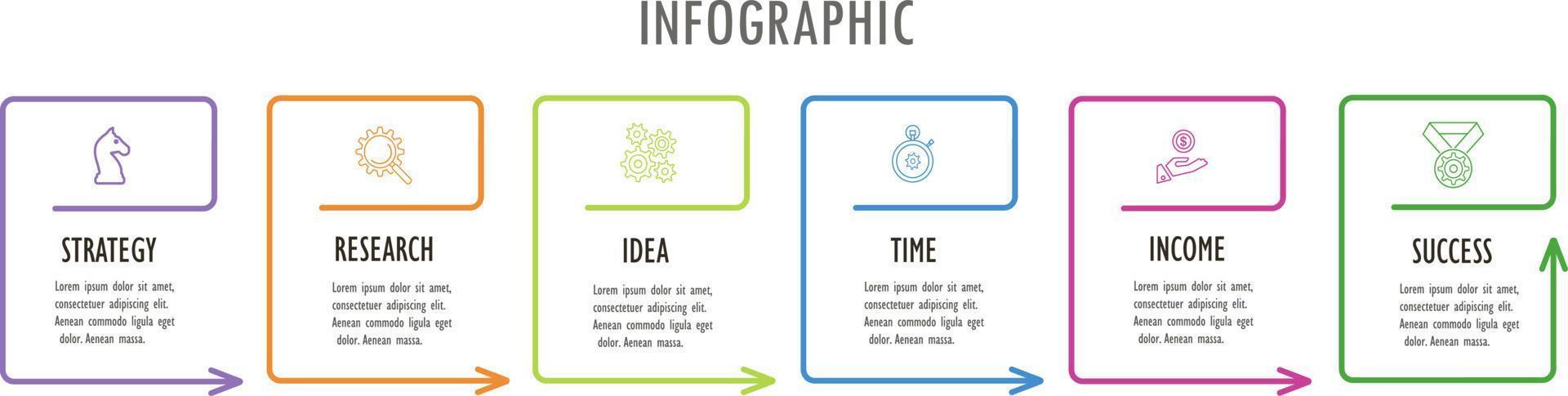 INFOGRAPHIC

STRATEGY

Lorem ipsum dolor sit amet, consectetuer adipiscing elit. Aenean commodo ligula eget dolor. Aenean massa.

RESEARCH

Lorem ipsum dolor sit amet, consectetuer adipiscing elit. Aenean commodo ligula eget dolor. Aenean massa.

IDEA

Lorem ipsum dolor sit amet, consectetuer adipiscing elit. Aenean commodo ligula eget dolor. Aenean massa.

TIME

Lorem ipsum dolor sit amet, consectetuer adipiscing elit. Aenean commodo ligula eget dolor. Aenean massa.

INCOME

Lorem ipsum dolor sit amet, consectetuer adipiscing elit. Aenean commodo ligula eget dolor. Aenean massa.

SUCCESS

Lorem ipsum dolor sit amet, consectetuer adipiscing elit. Aenean commodo ligula eget dolor. Aenean massa.