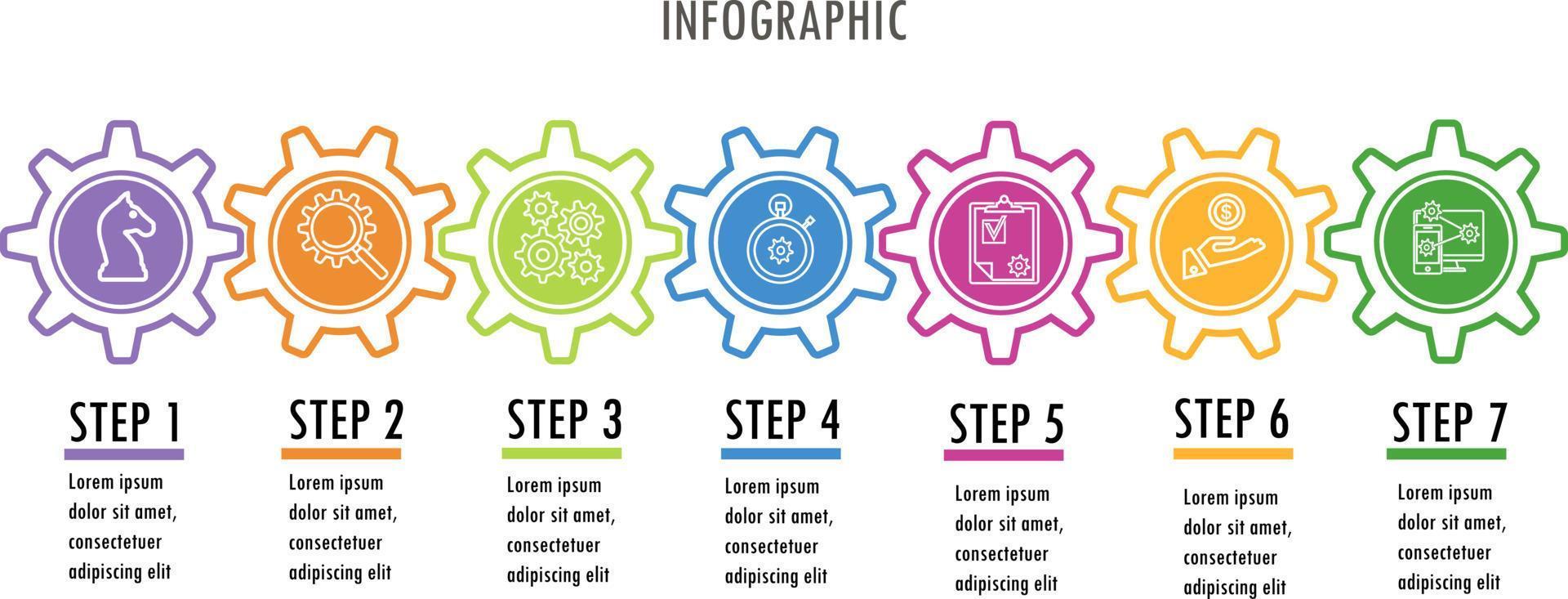 INFOGRAPHIC

STEP 1

Lorem ipsum dolor sit amet, consectetuer adipiscing elit

STEP 2

Lorem ipsum dolor sit amet, consectetuer adipiscing elit

STEP 3

Lorem ipsum dolor sit amet, consectetuer adipiscing elit

STEP 4

Lorem ipsum dolor sit amet, consectetuer adipiscing elit

STEP 5

Lorem ipsum dolor sit amet, consectetuer adipiscing elit

STEP 6

Lorem ipsum dolor sit amet, consectetuer adipiscing elit

STEP 7

Lorem ipsum dolor sit amet, consectetuer adipiscing elit