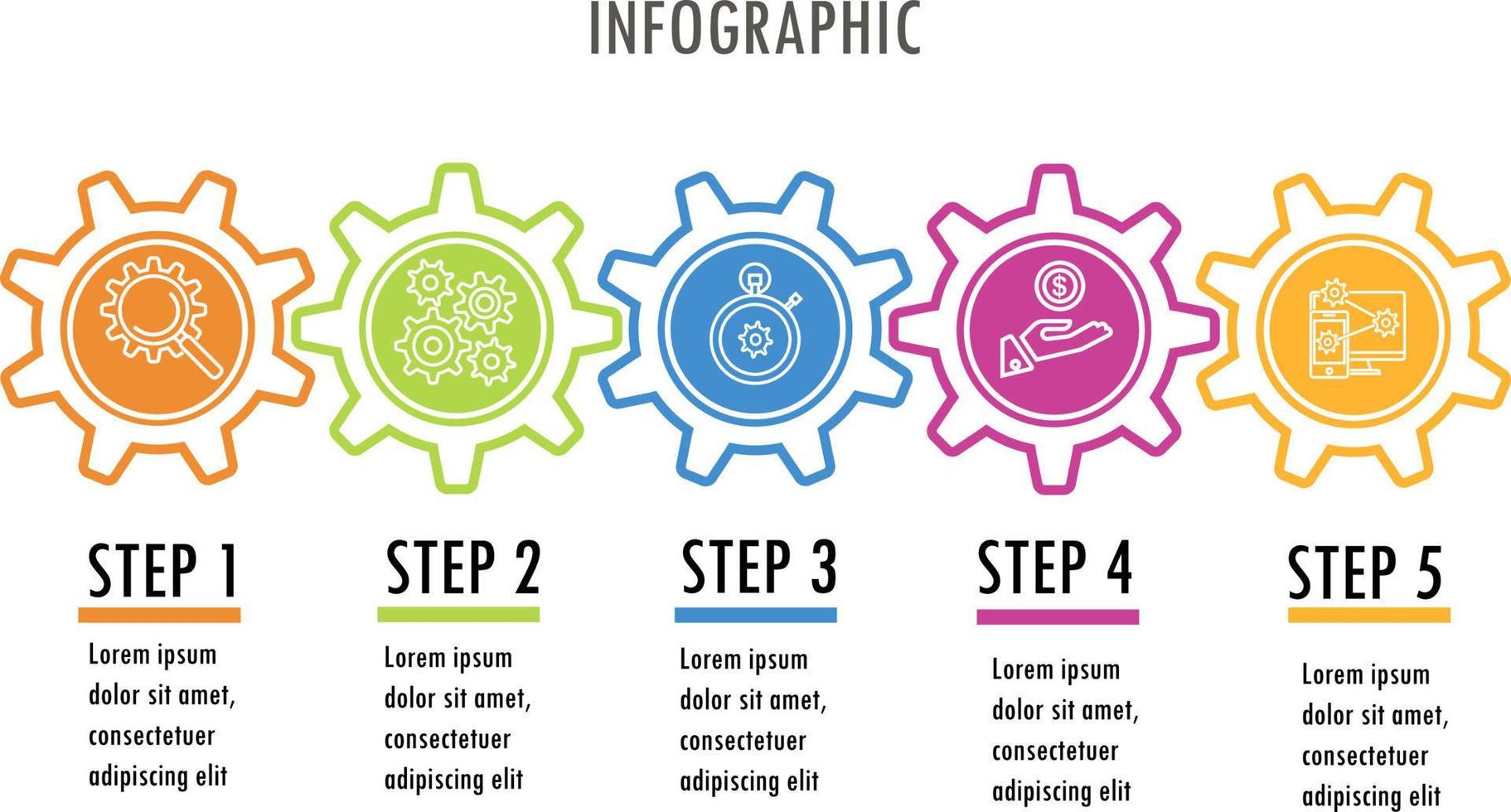 INFOGRAPHIC

$

STEP 1

Lorem ipsum dolor sit amet, consectetuer adipiscing elit

STEP 2

Lorem ipsum dolor sit amet, consectetuer adipiscing elit

STEP 3

Lorem ipsum dolor sit amet, consectetuer adipiscing elit

STEP 4

Lorem ipsum dolor sit amet, consectetuer adipiscing elit

STEP 5

Lorem ipsum dolor sit amet, consectetuer adipiscing elit